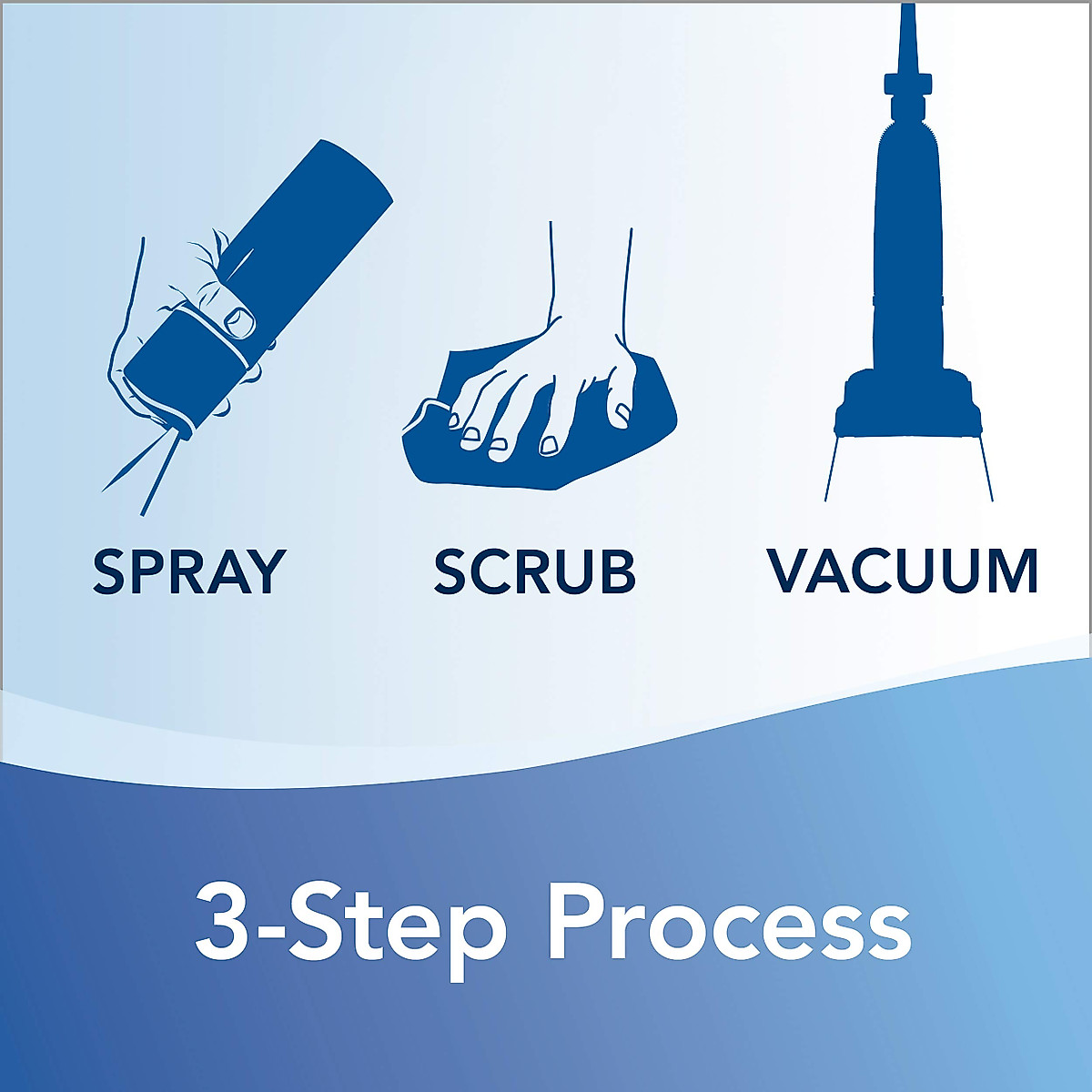 SPRAY SCRUB VACUUM

3-Step Process