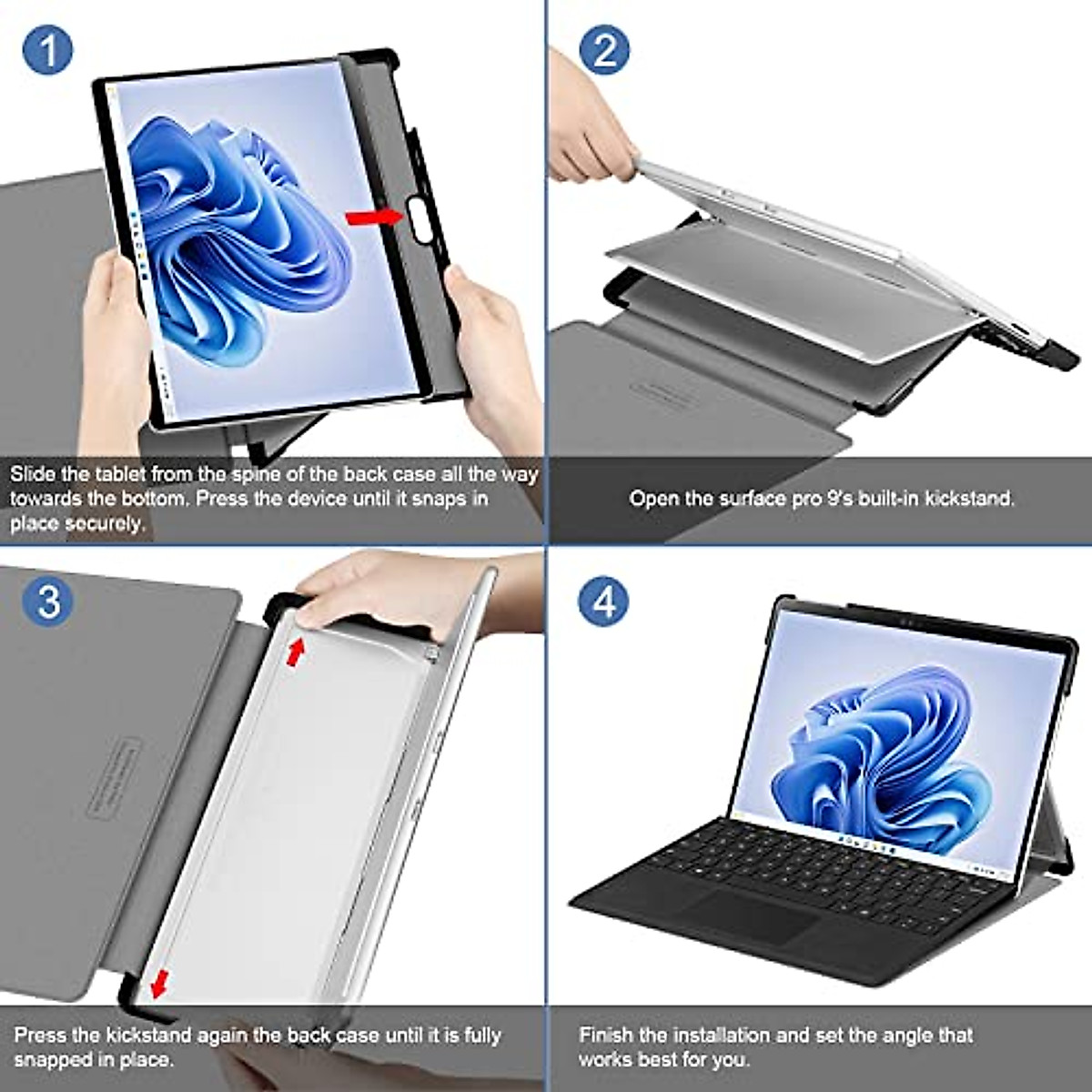 1

Slide the tablet from the spine of the back case all the way towards the bottom. Press the device until it snaps in place securely.

2

Open the surface pro 9's built-in kickstand.

3

Press the kickstand again the back case until it is fully snapped in place.

4

Finish the installation and set the angle that works best for you.