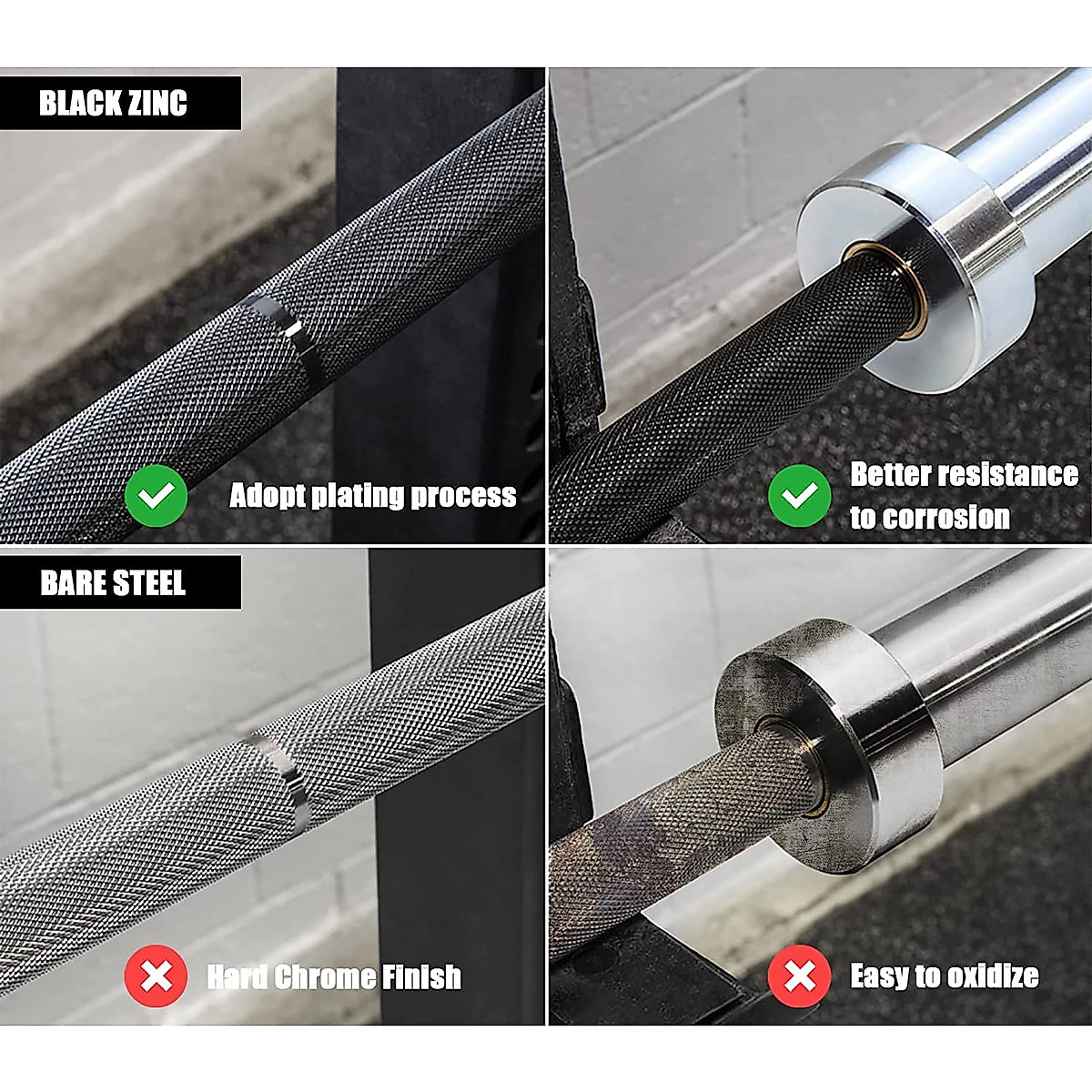 BLACK ZINC

Adopt plating process

Better resistance to corrosion

BARE STEEL

Hard Chrome Finish

Easy to oxidize