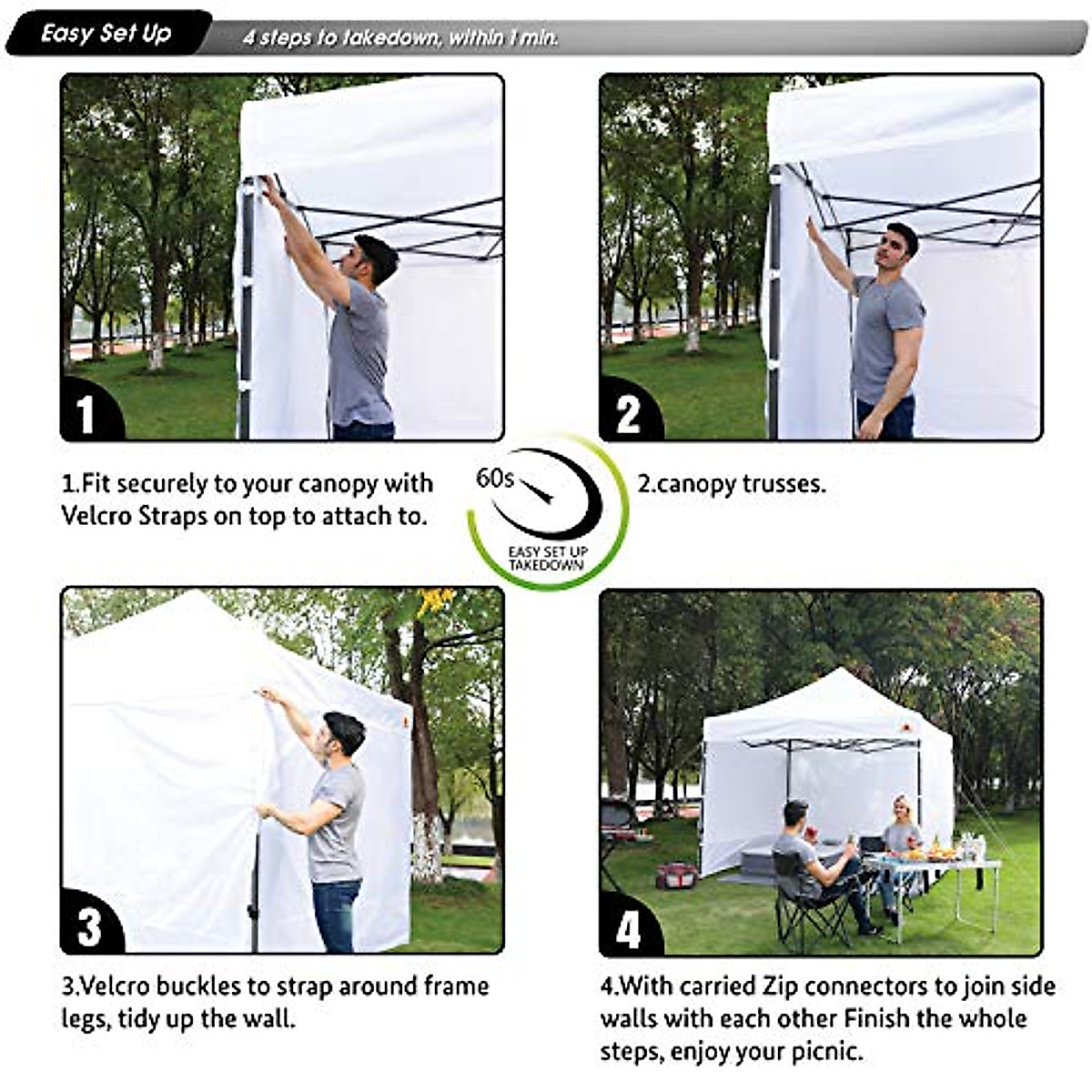 Easy Set Up

4 steps to takedown, within 1 min.

1

2

1.Fit securely to your canopy with Velcro Straps on top to attach to.

60s

EASY SET UP TAKEDOWN

2.canopy trusses.

3

4

3.Velcro buckles to strap around frame legs, tidy up the wall.

4.With carried Zip connectors to join side walls with each other Finish the whole steps, enjoy your picnic.