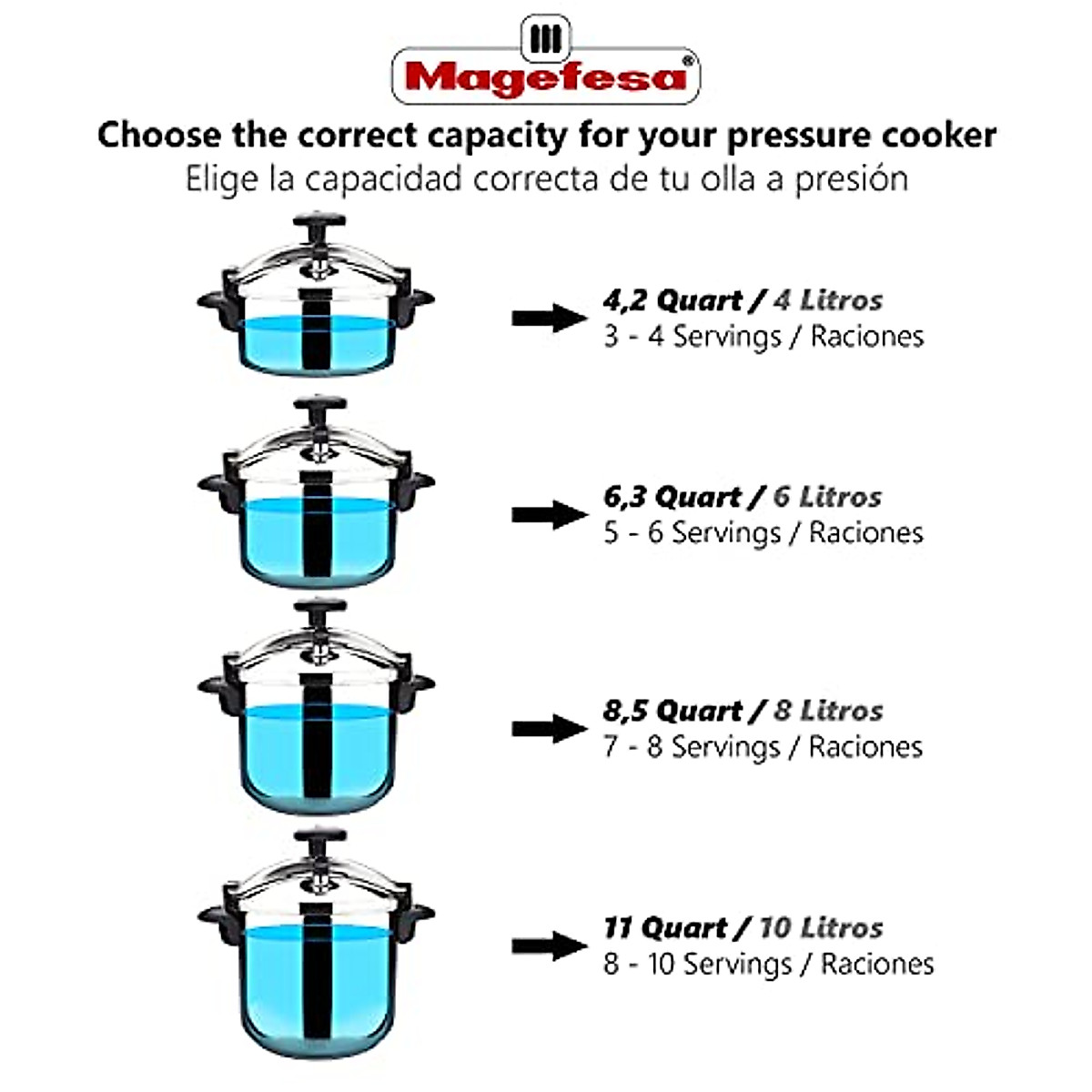 Magefesa®

Choose the correct capacity for your pressure cooker
Elige la capacidad correcta de tu olla a presión

4,2 Quart / 4 Litros
3 - 4 Servings / Raciones

6,3 Quart / 6 Litros
5 - 6 Servings / Raciones

8,5 Quart / 8 Litros
7 - 8 Servings / Raciones

11 Quart / 10 Litros
8 - 10 Servings / Raciones