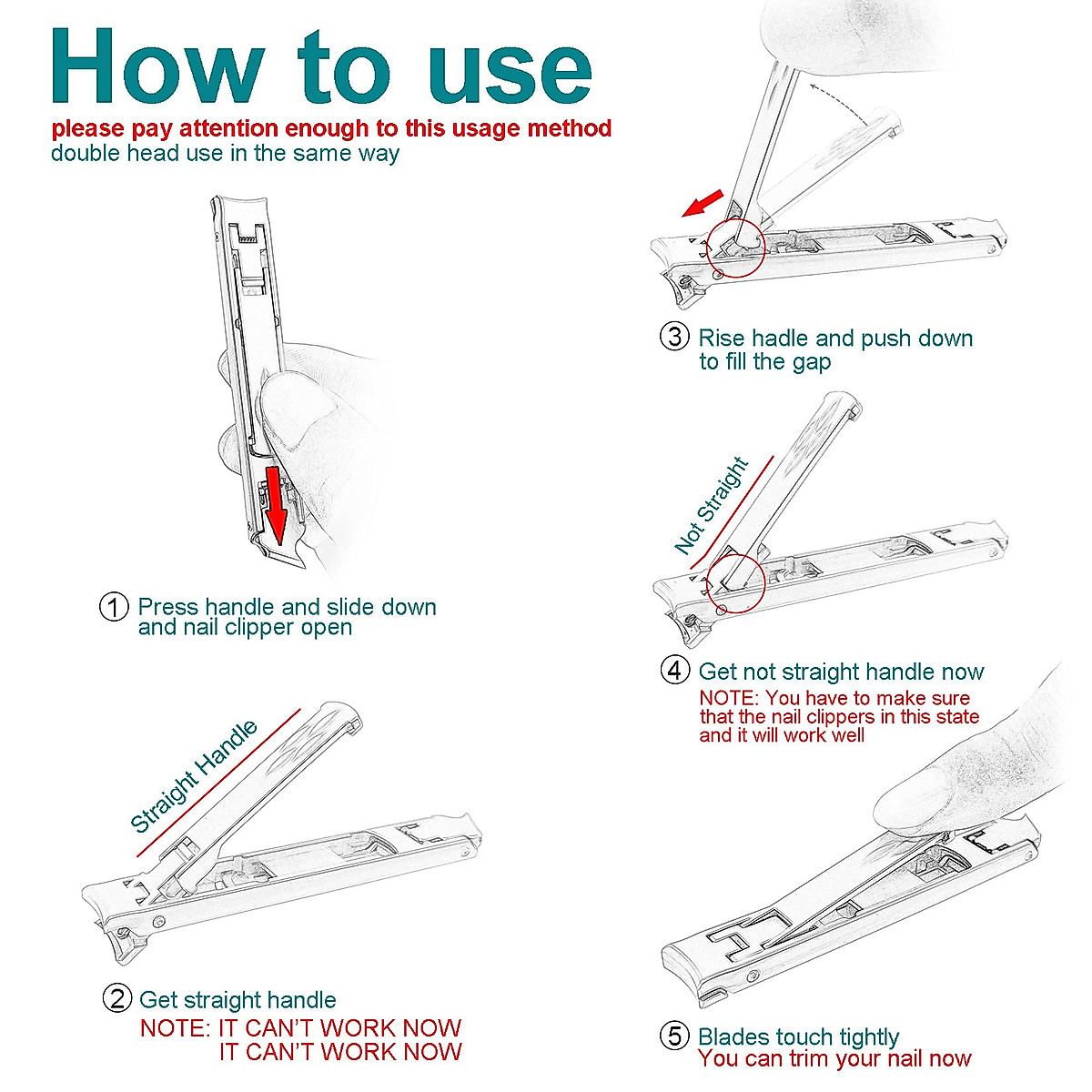 How to use
please pay attention enough to this usage method
double head use in the same way

① Press handle and slide down and nail clipper open

Straight Handle

② Get straight handle
NOTE: IT CAN'T WORK NOW
IT CAN'T WORK NOW

③ Rise hadle and push down to fill the gap

Not Straight

④ Get not straight handle now
NOTE: You have to make sure that the nail clippers in this state and it will work well

⑤ Blades touch tightly
You can trim your nail now