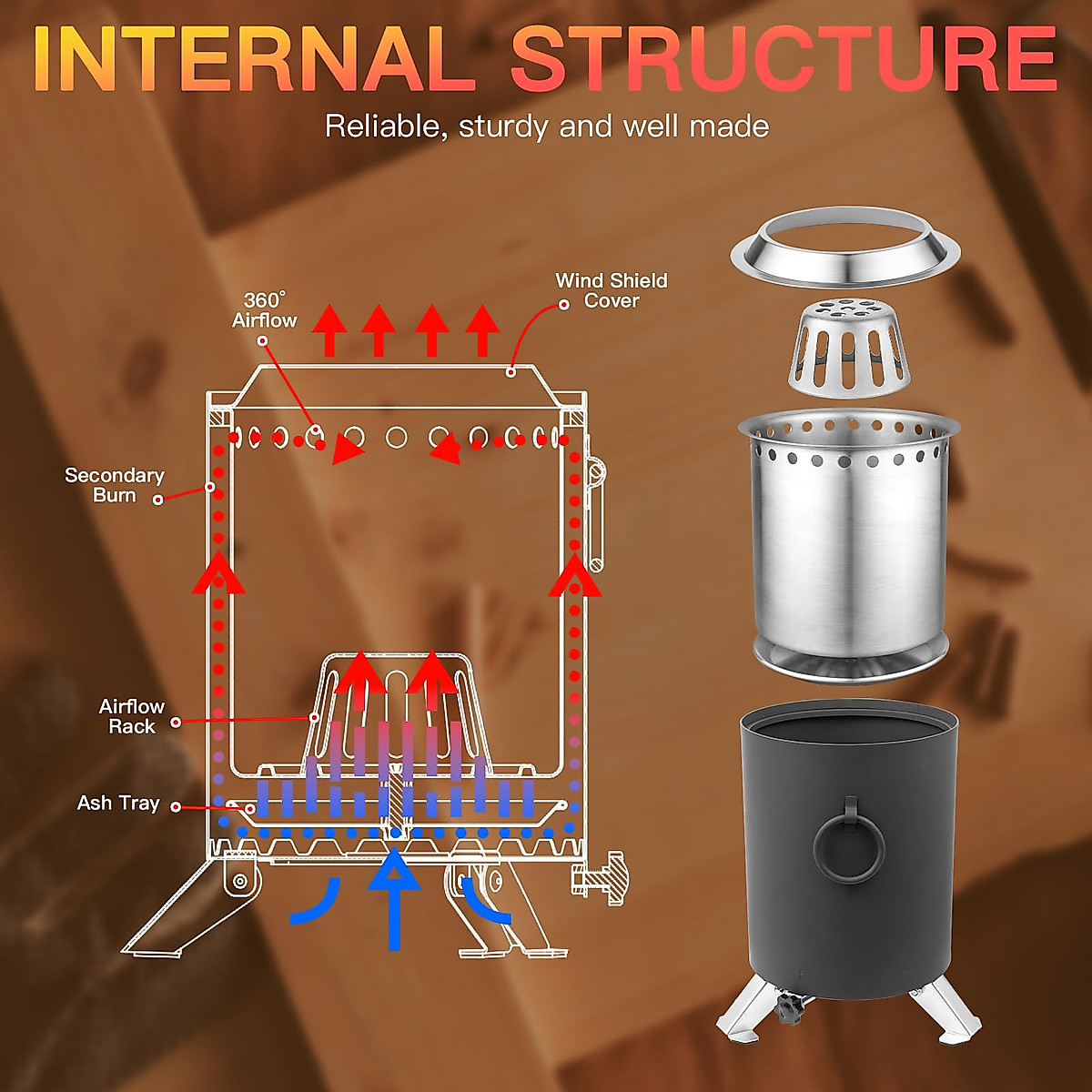 INTERNAL STRUCTURE

Reliable, sturdy and well made

360° Airflow

Wind Shield Cover

Secondary Burn

Airflow Rack

Ash Tray