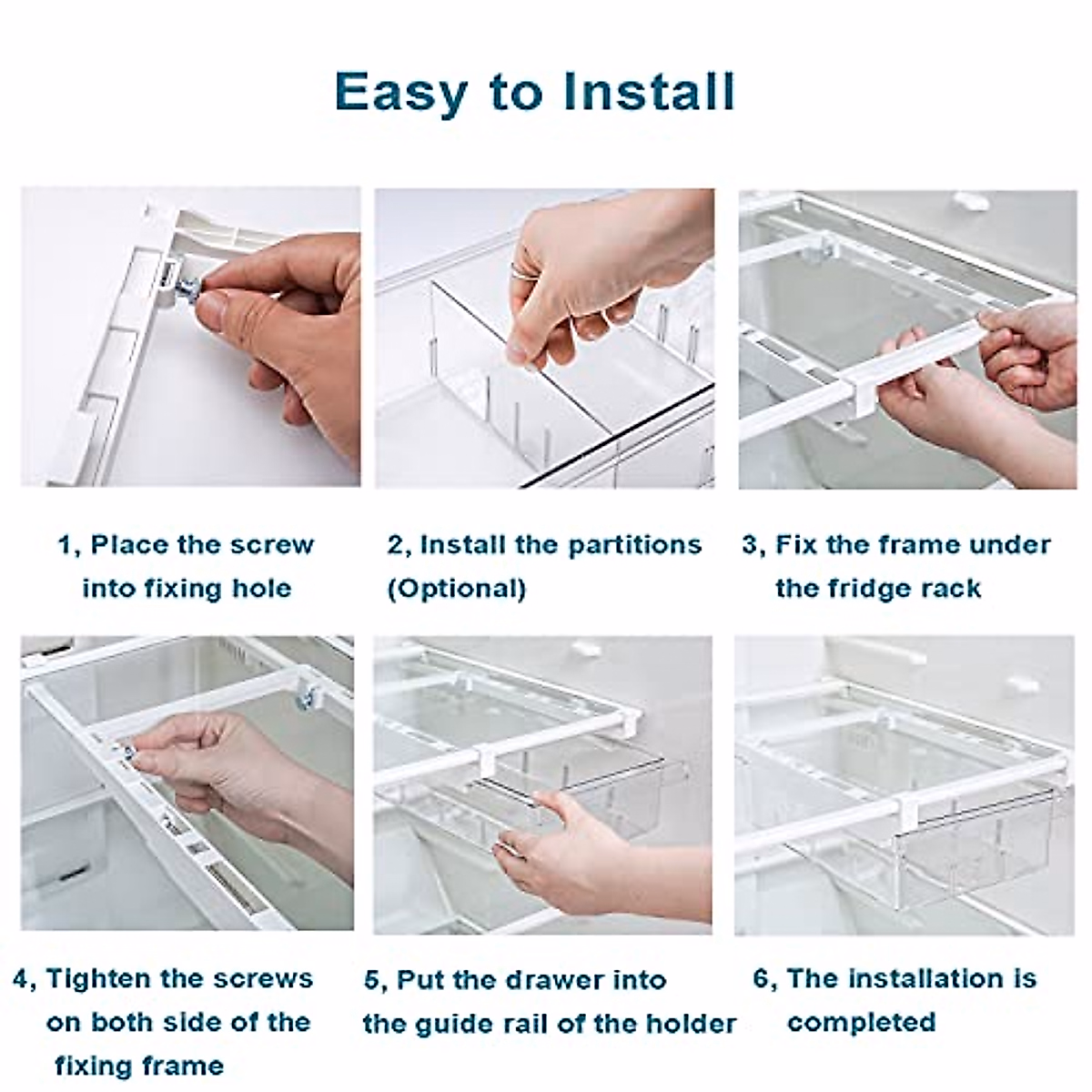 Easy to Install

1, Place the screw into fixing hole

2, Install the partitions (Optional)

3, Fix the frame under the fridge rack

4, Tighten the screws on both side of the fixing frame

5, Put the drawer into the guide rail of the holder

6, The installation is completed