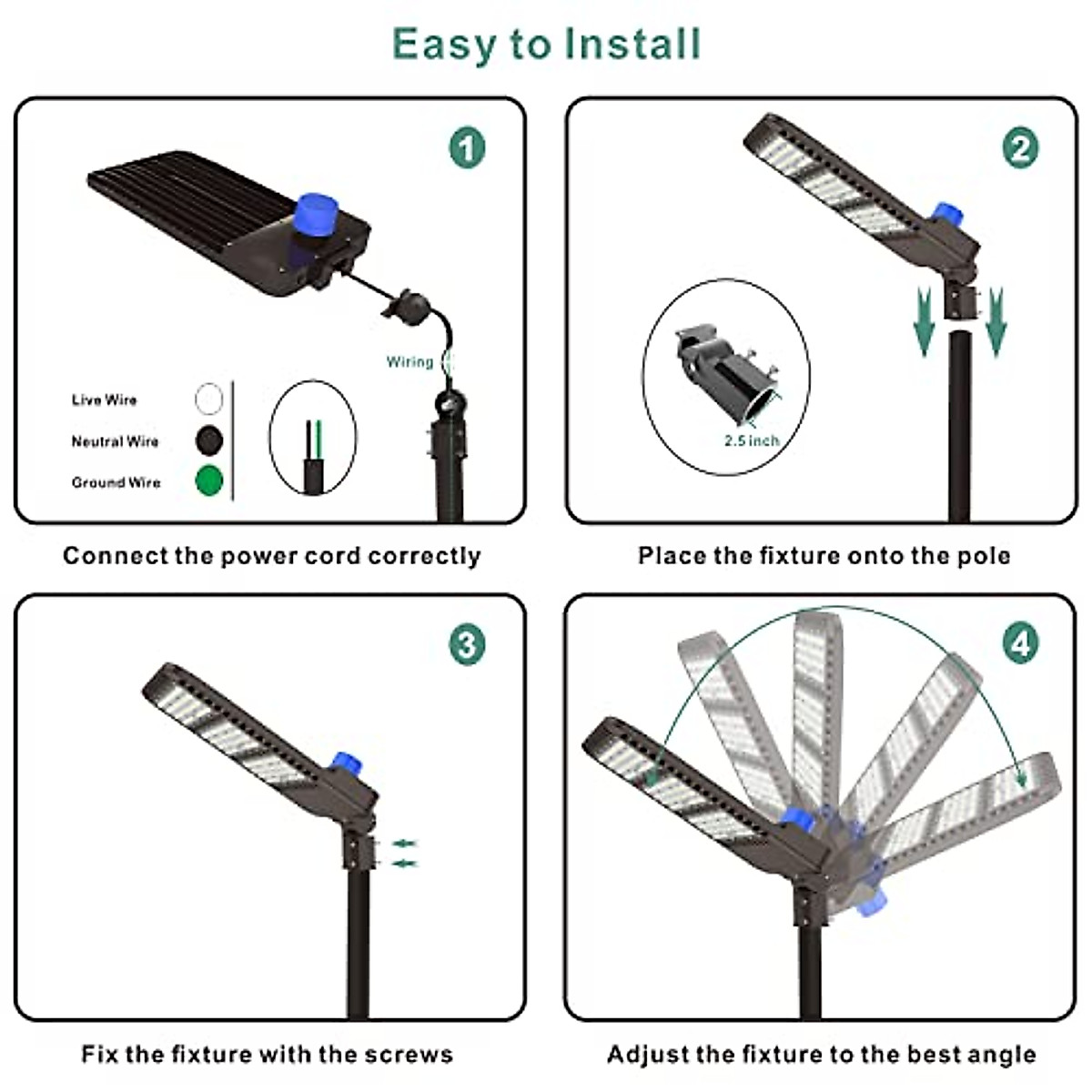 Easy to Install

1

Wiring

Live Wire

Neutral Wire

Ground Wire

Connect the power cord correctly

2

2.5 inch

Place the fixture onto the pole

3

Fix the fixture with the screws

4

Adjust the fixture to the best angle