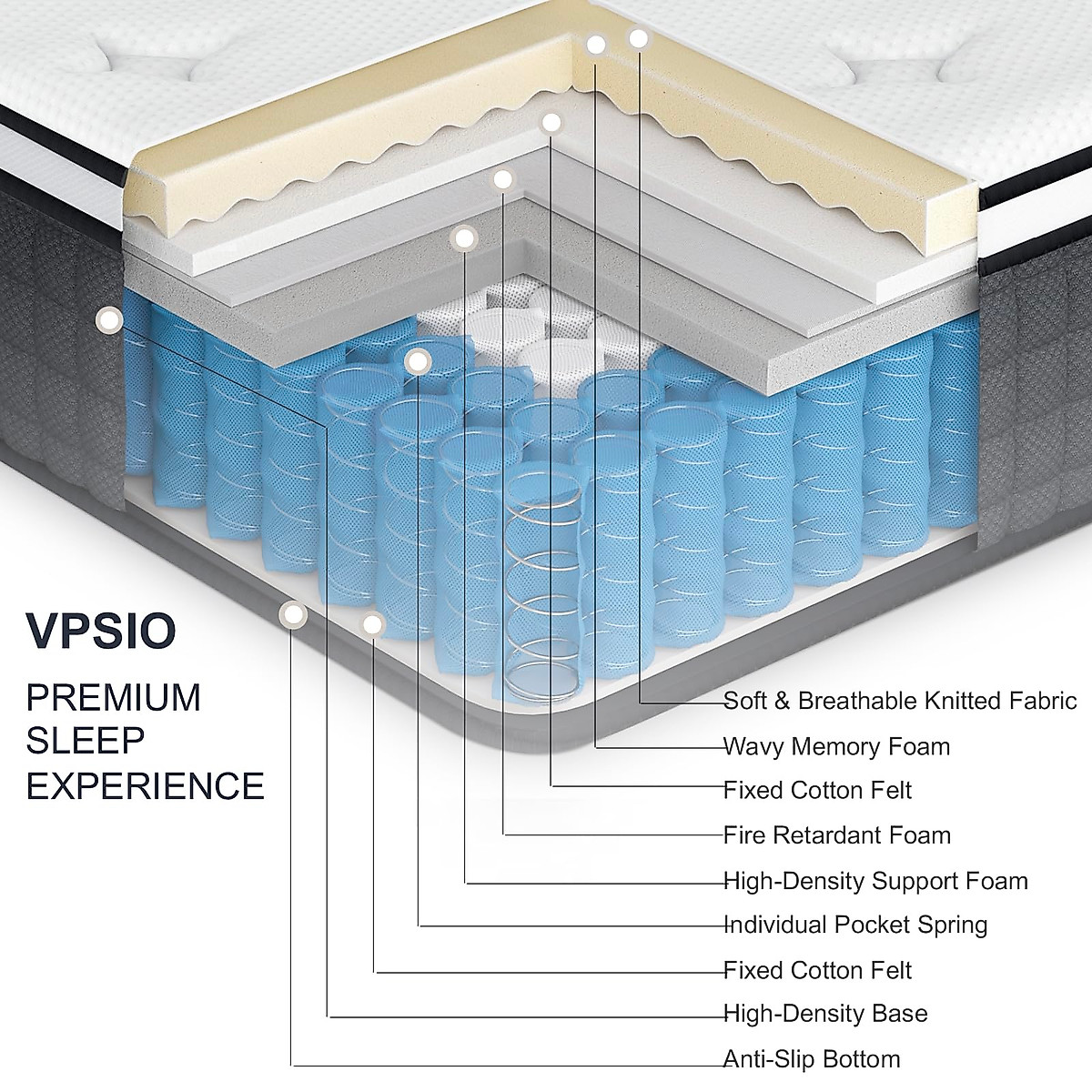 VPSIO

PREMIUM SLEEP EXPERIENCE

Soft & Breathable Knitted Fabric
Wavy Memory Foam
Fixed Cotton Felt
Fire Retardant Foam
High-Density Support Foam
Individual Pocket Spring
Fixed Cotton Felt
High-Density Base
Anti-Slip Bottom