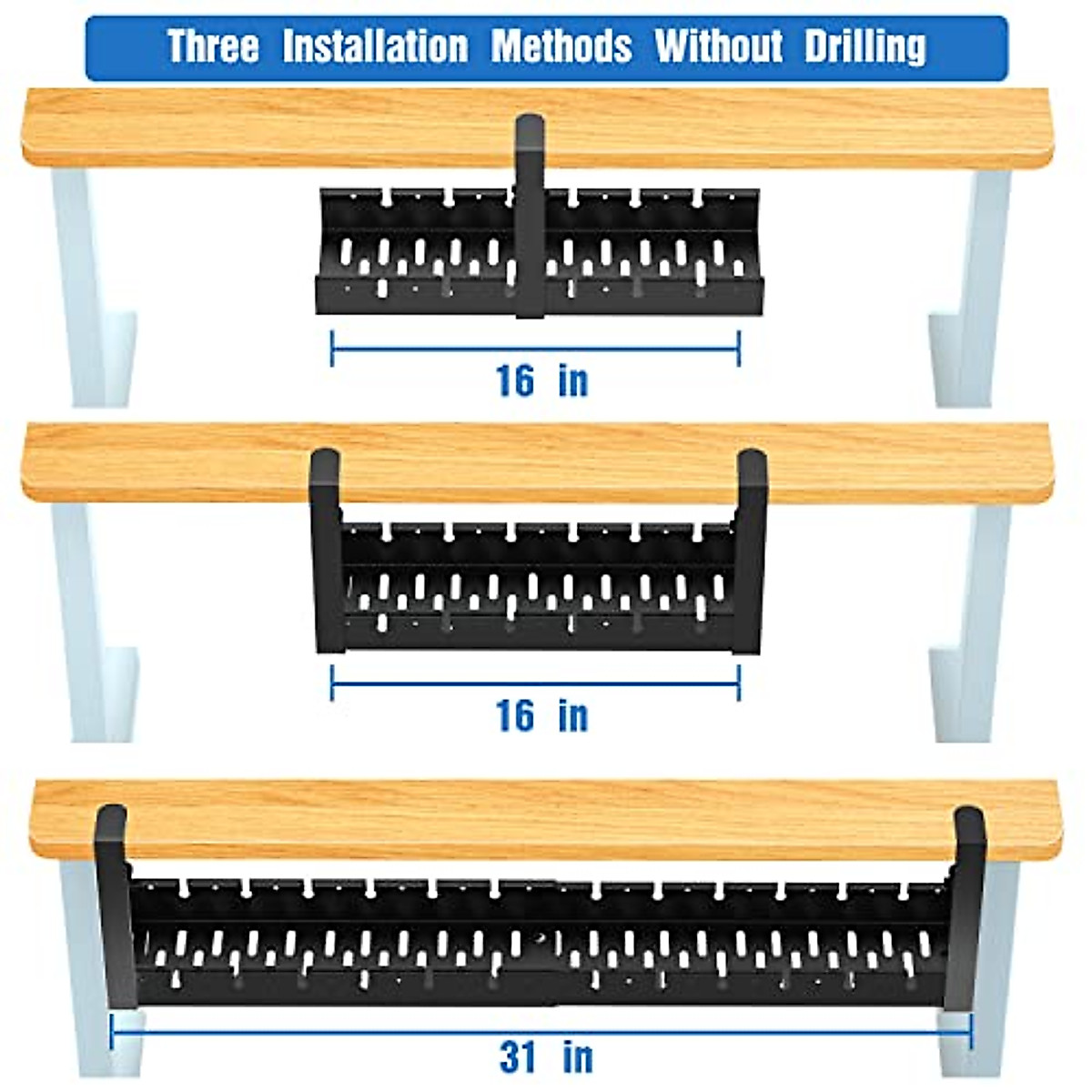 Three Installation Methods Without Drilling

16 in

16 in

31 in