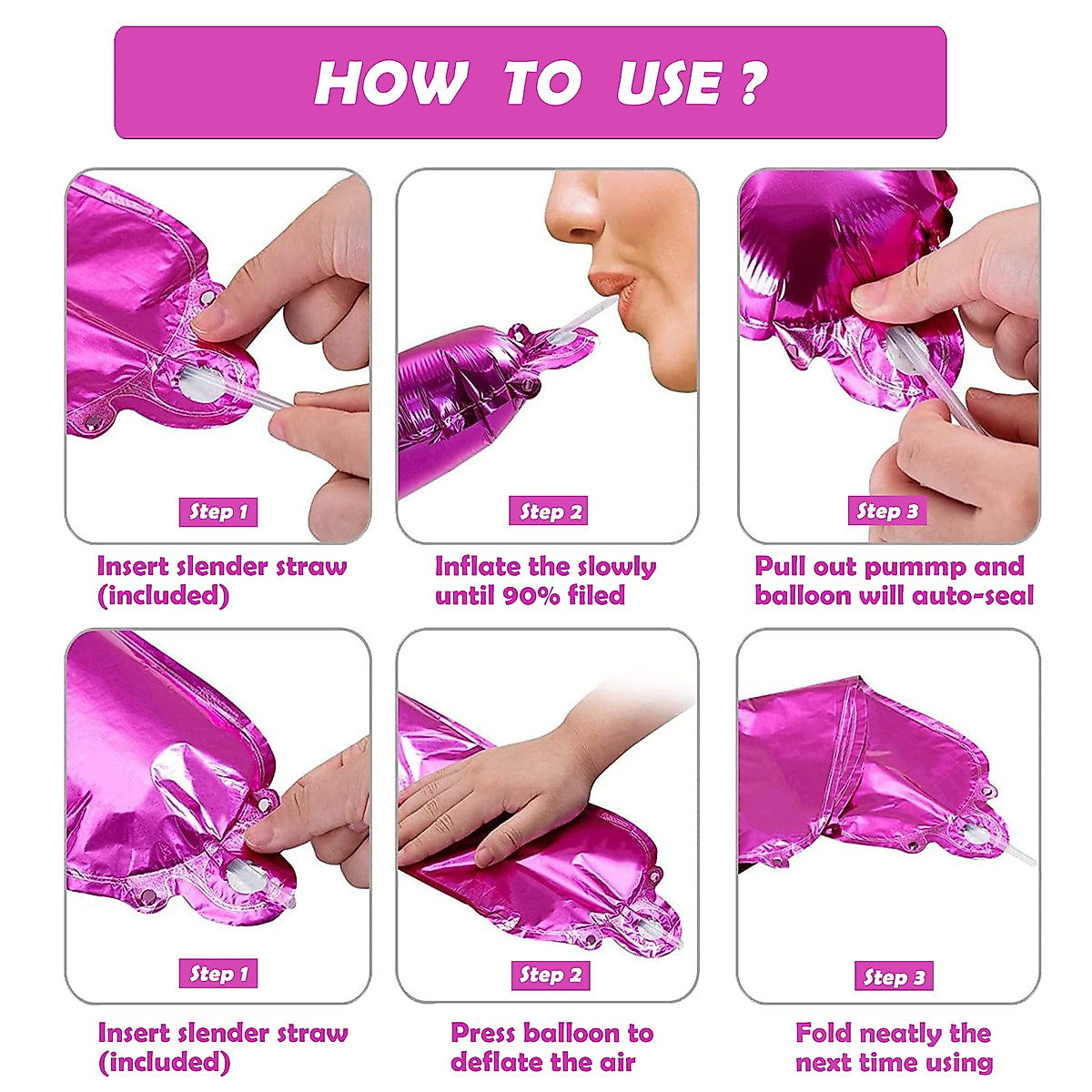 HOW TO USE ?

Step 1

Insert slender straw (included)

Step 2

Inflate the slowly until 90% filed

Step 3

Pull out pummp and balloon will auto-seal

Step 1

Insert slender straw (included)

Step 2

Press balloon to deflate the air

Step 3

Fold neatly the next time using