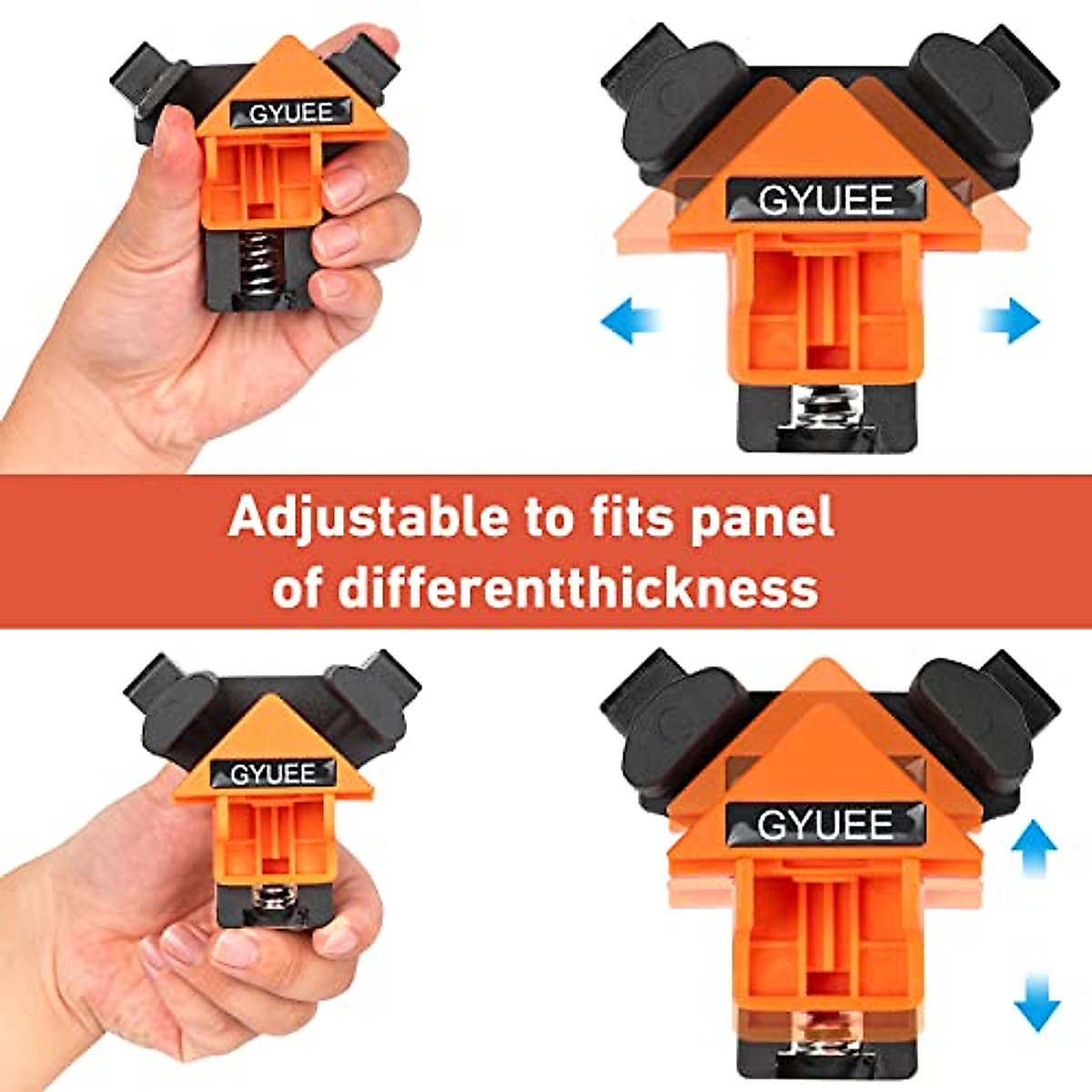 GYUEE

GYUEE

Adjustable to fits panel of differentthickness

GYUEE

GYUEE