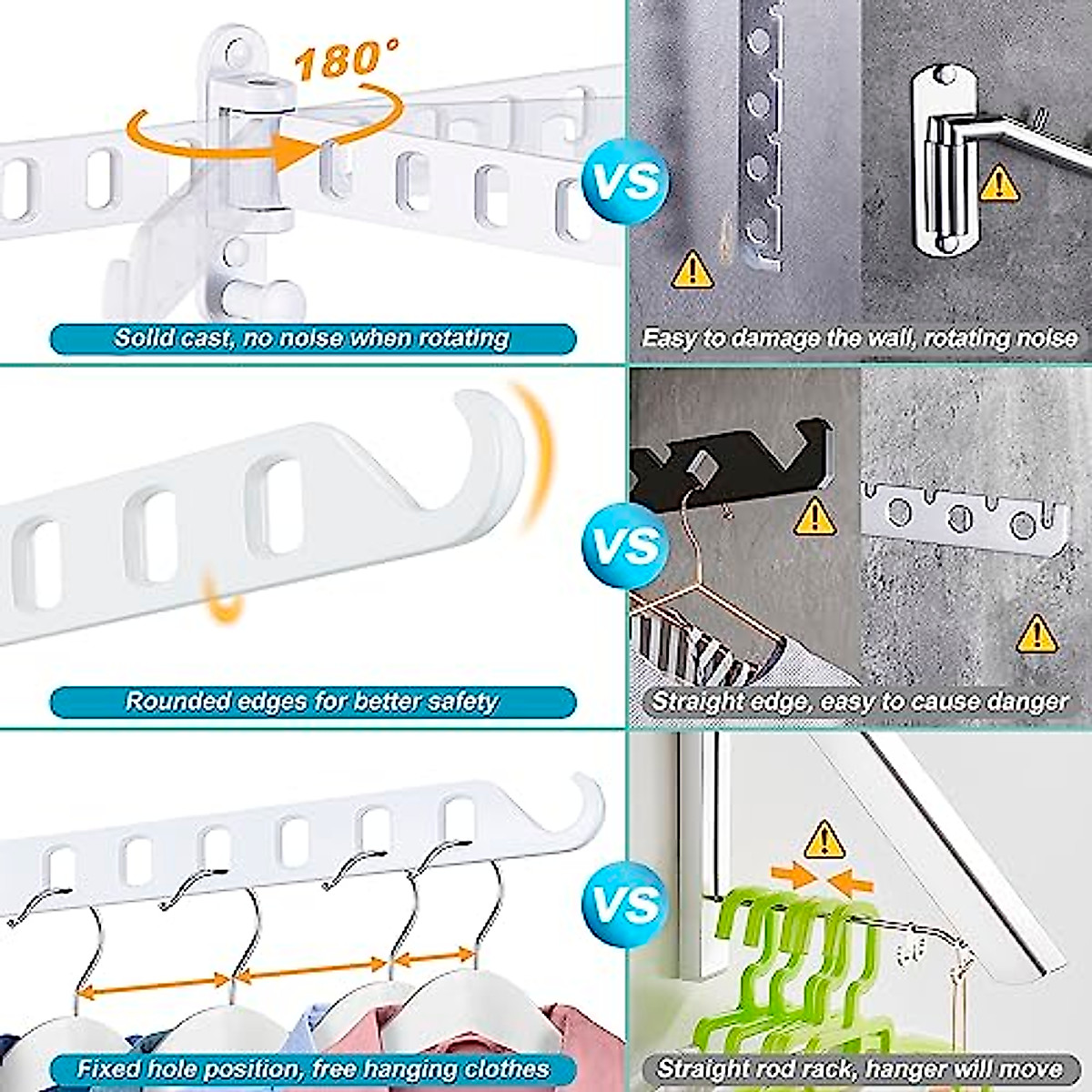 180°

VS

Solid cast, no noise when rotating

Easy to damage the wall, rotating noise

VS

Rounded edges for better safety

Straight edge, easy to cause danger

VS

Fixed hole position, free hanging clothes

Straight rod rack, hanger will move