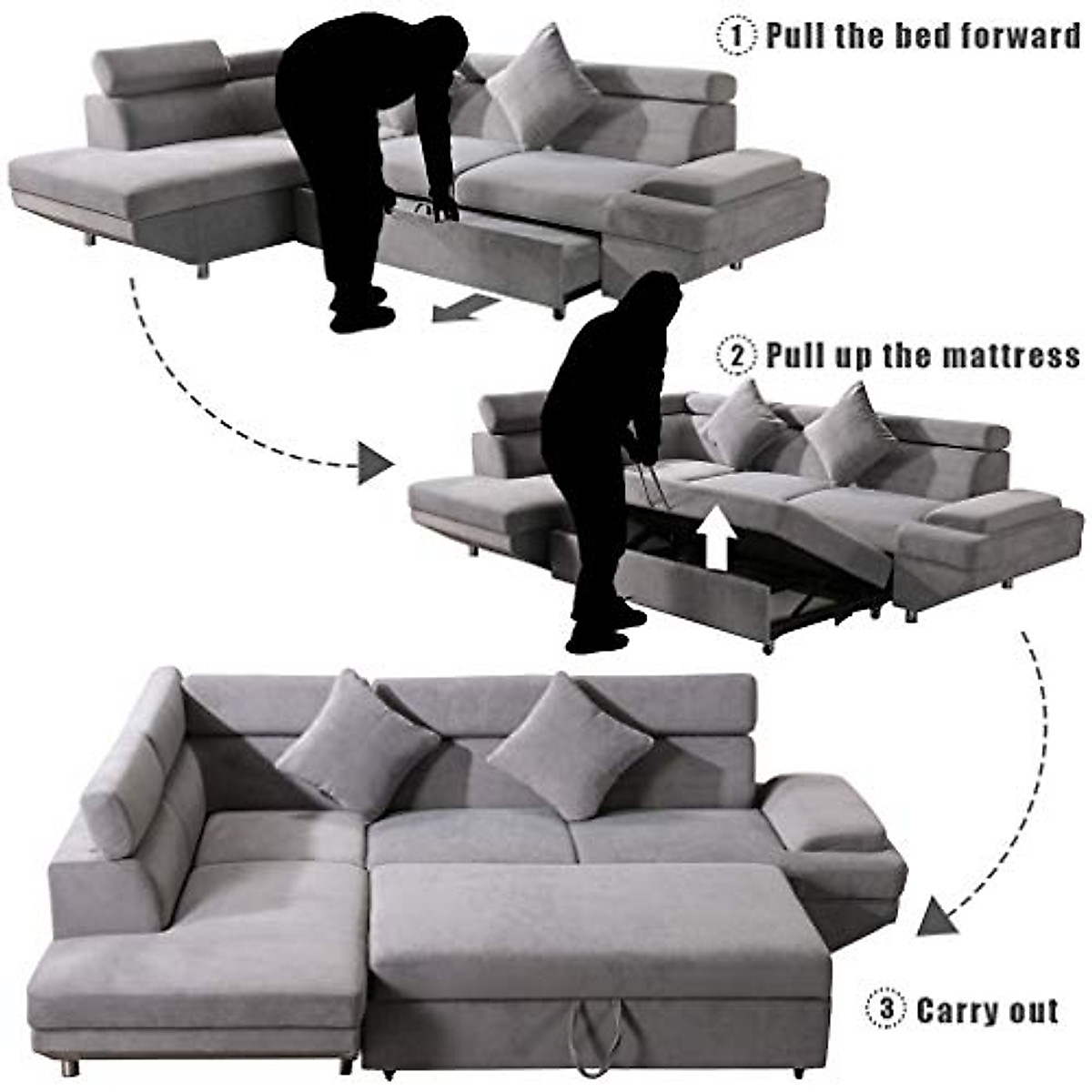 1 Pull the bed forward

2 Pull up the mattress

3 Carry out