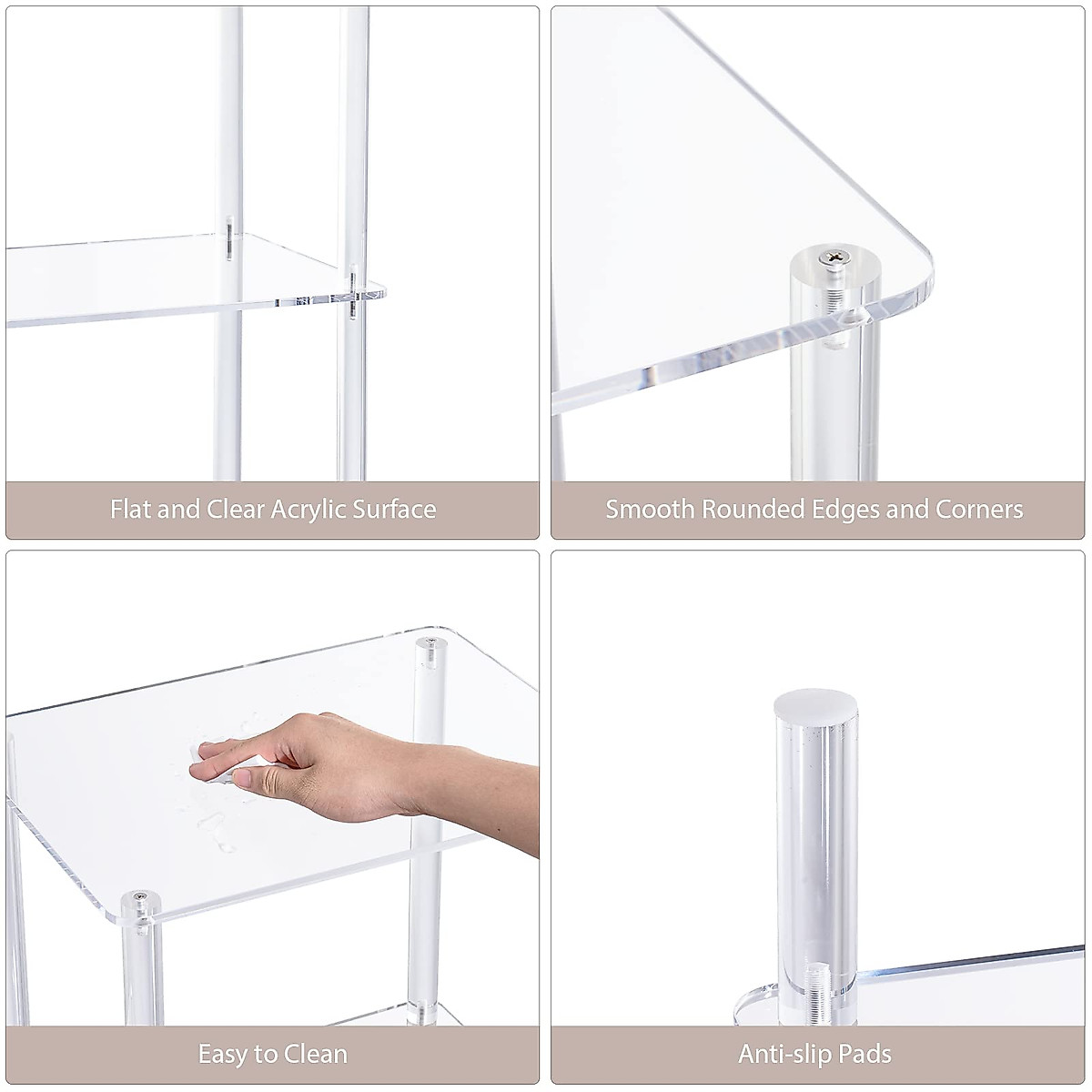 Flat and Clear Acrylic Surface

Smooth Rounded Edges and Corners

Easy to Clean

Anti-slip Pads