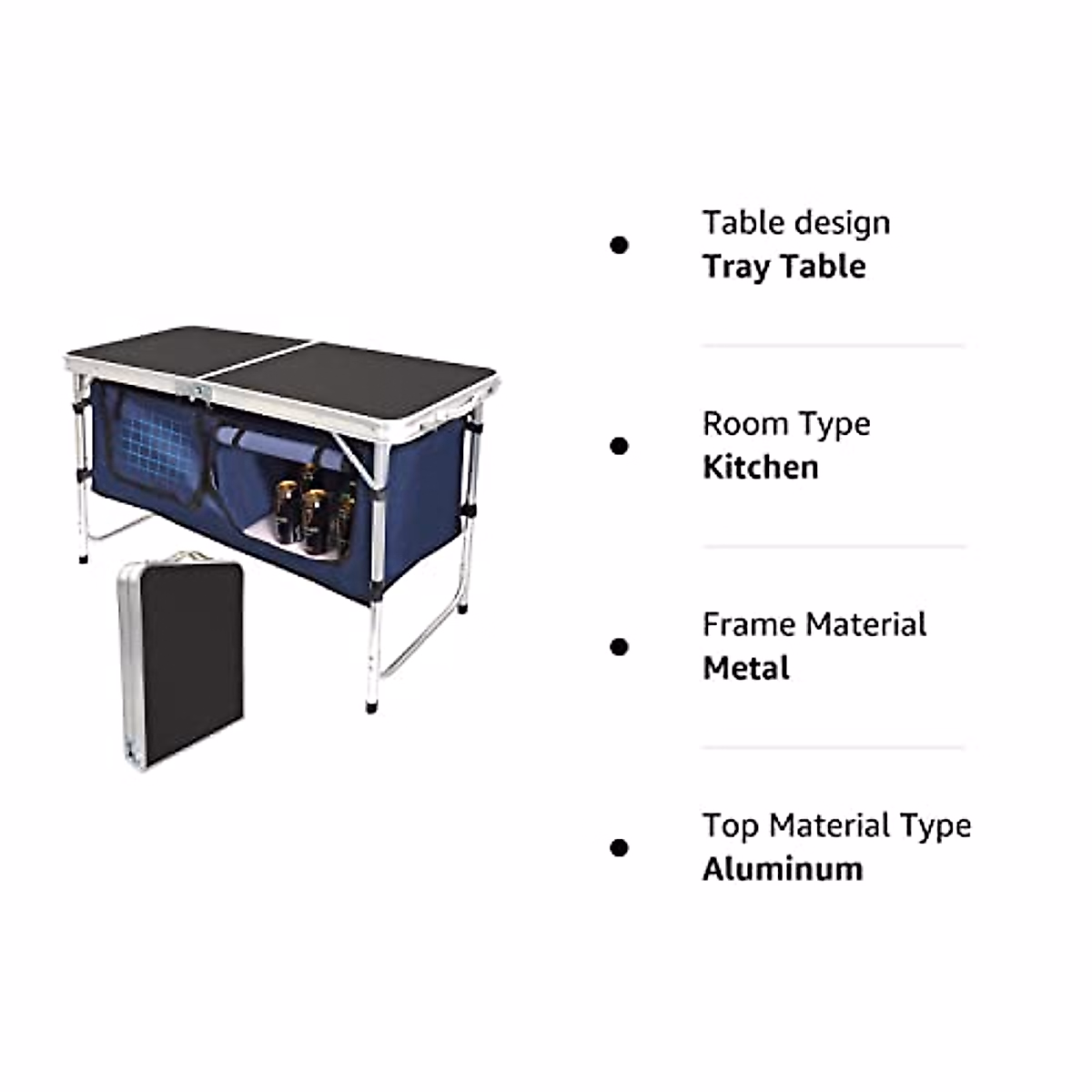 Table design
Tray Table

Room Type
Kitchen

Frame Material
Metal

Top Material Type
Aluminum