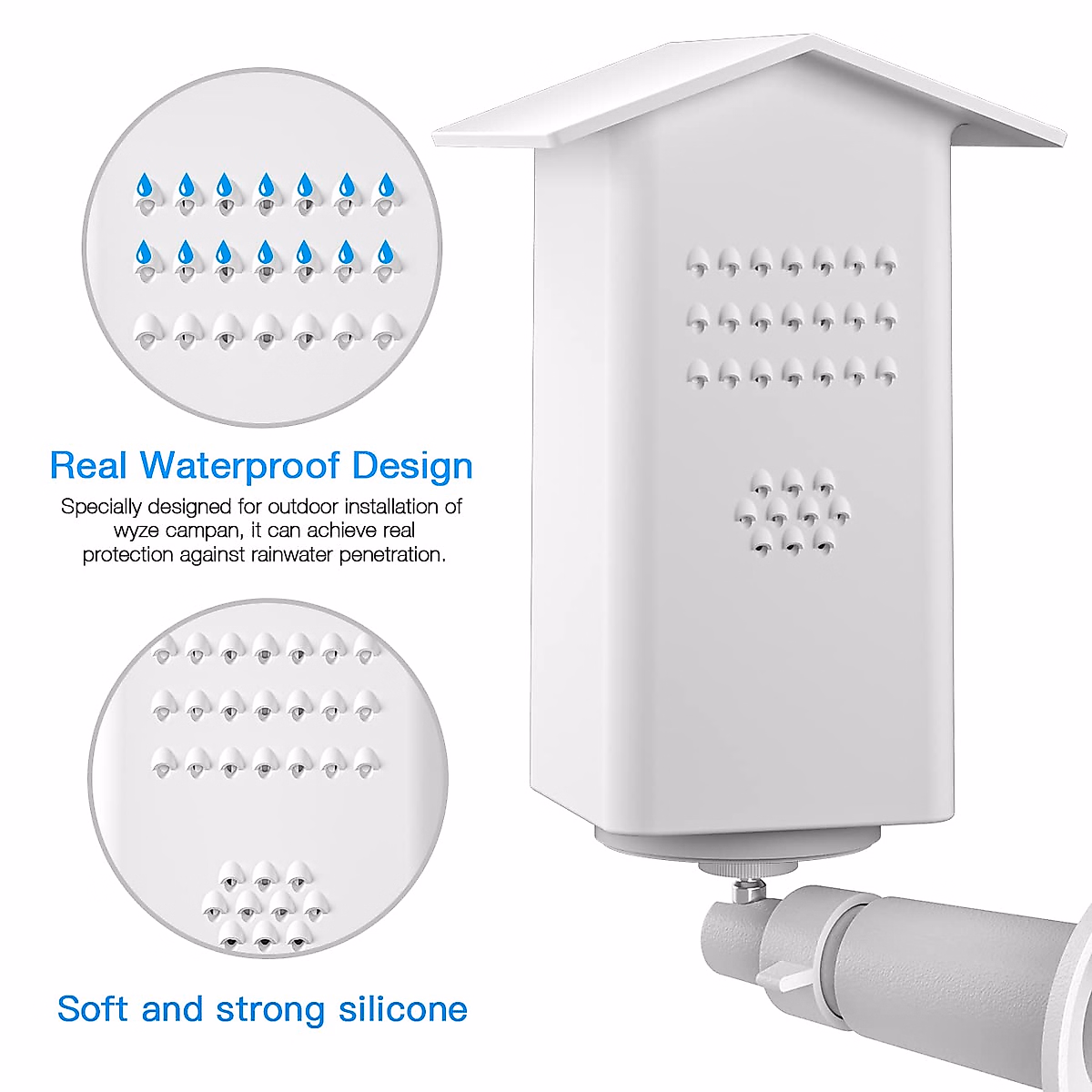 Real Waterproof Design

Specially designed for outdoor installation of wyze campan, it can achieve real protection against rainwater penetration.

Soft and strong silicone