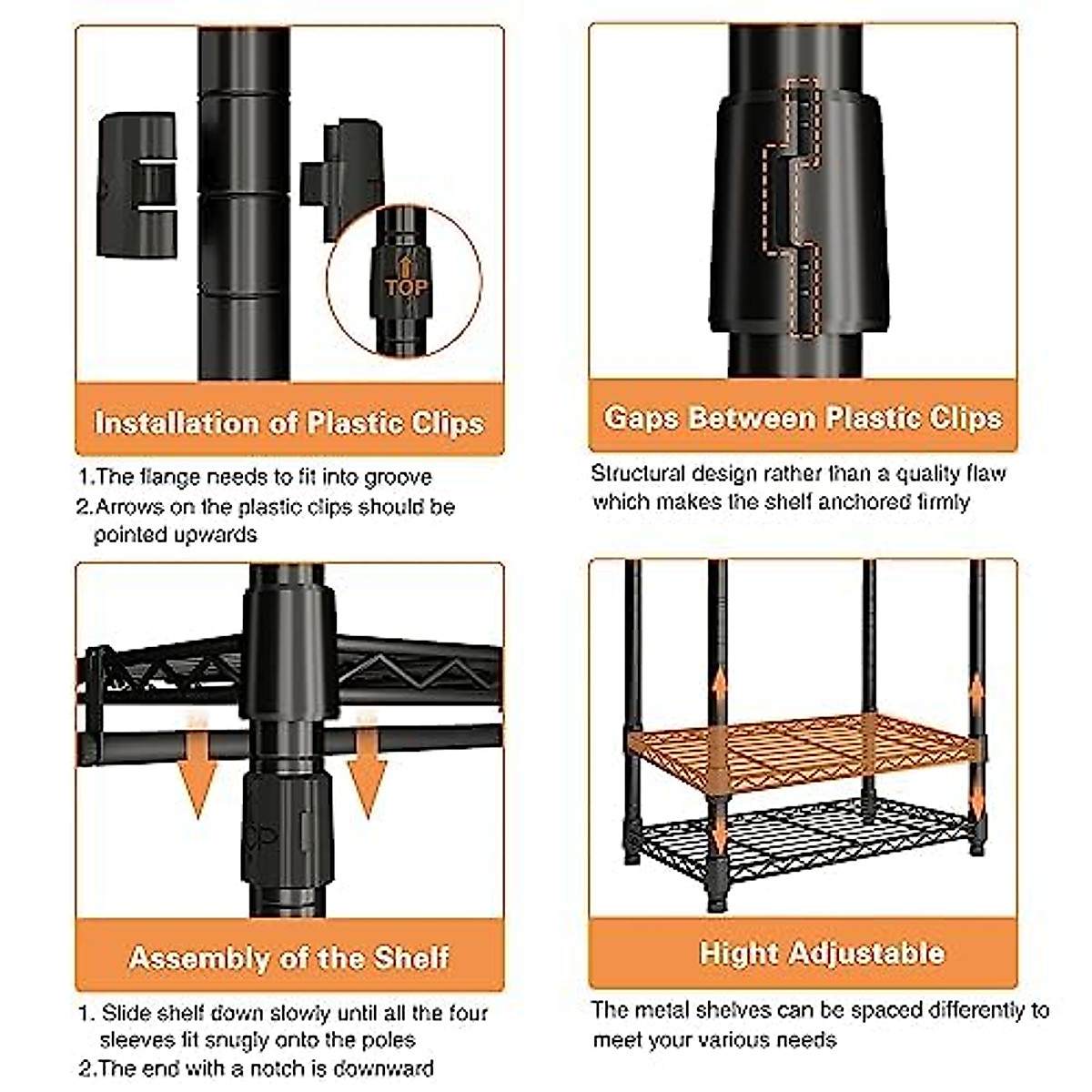 TOP

Installation of Plastic Clips

1.The flange needs to fit into groove
2.Arrows on the plastic clips should be pointed upwards

Gaps Between Plastic Clips

Structural design rather than a quality flaw which makes the shelf anchored firmly

Assembly of the Shelf

1. Slide shelf down slowly until all the four sleeves fit snugly onto the poles
2.The end with a notch is downward

Hight Adjustable

The metal shelves can be spaced differently to meet your various needs