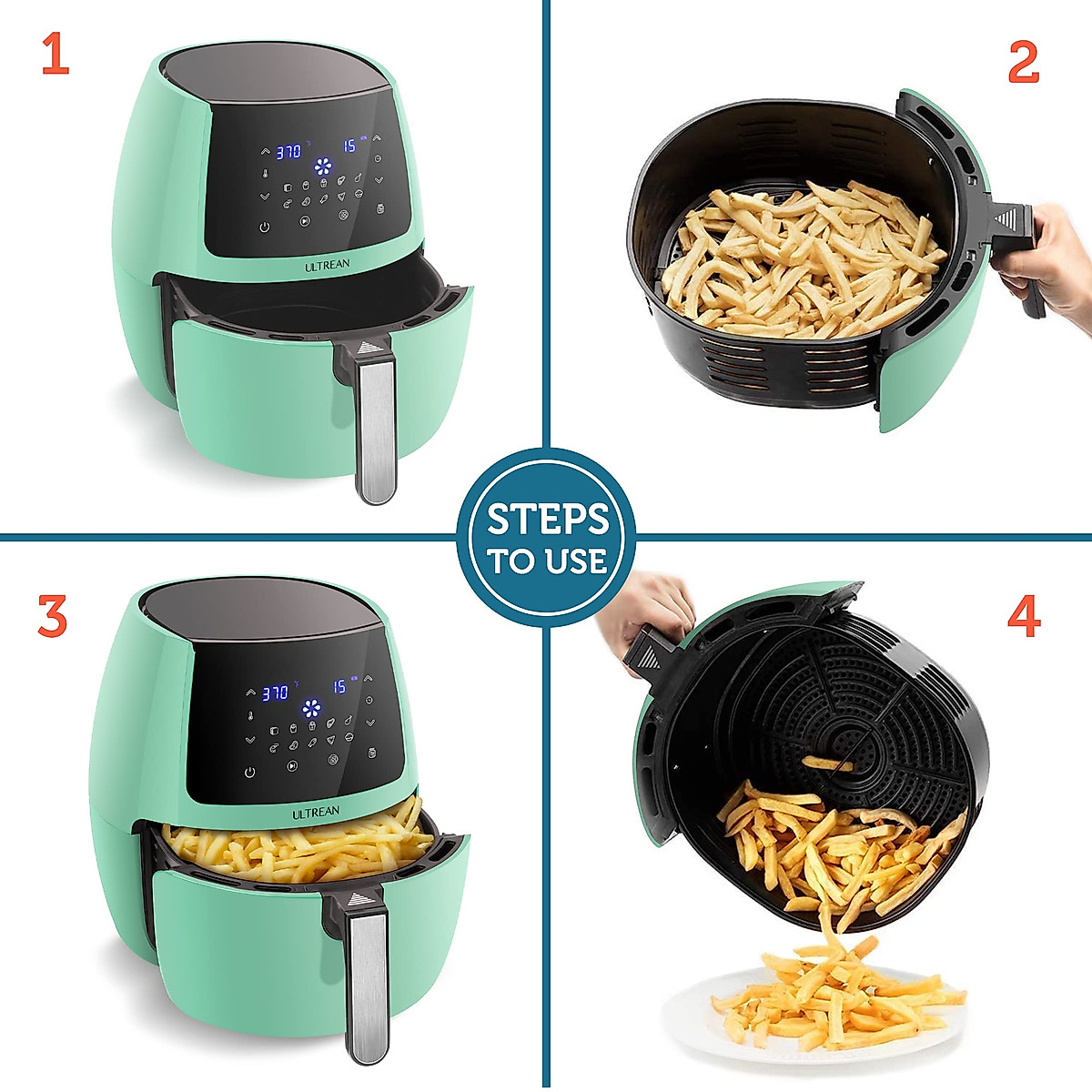 1

370 15

ULTREAN

2

STEPS TO USE

3

370 15

ULTREAN

4