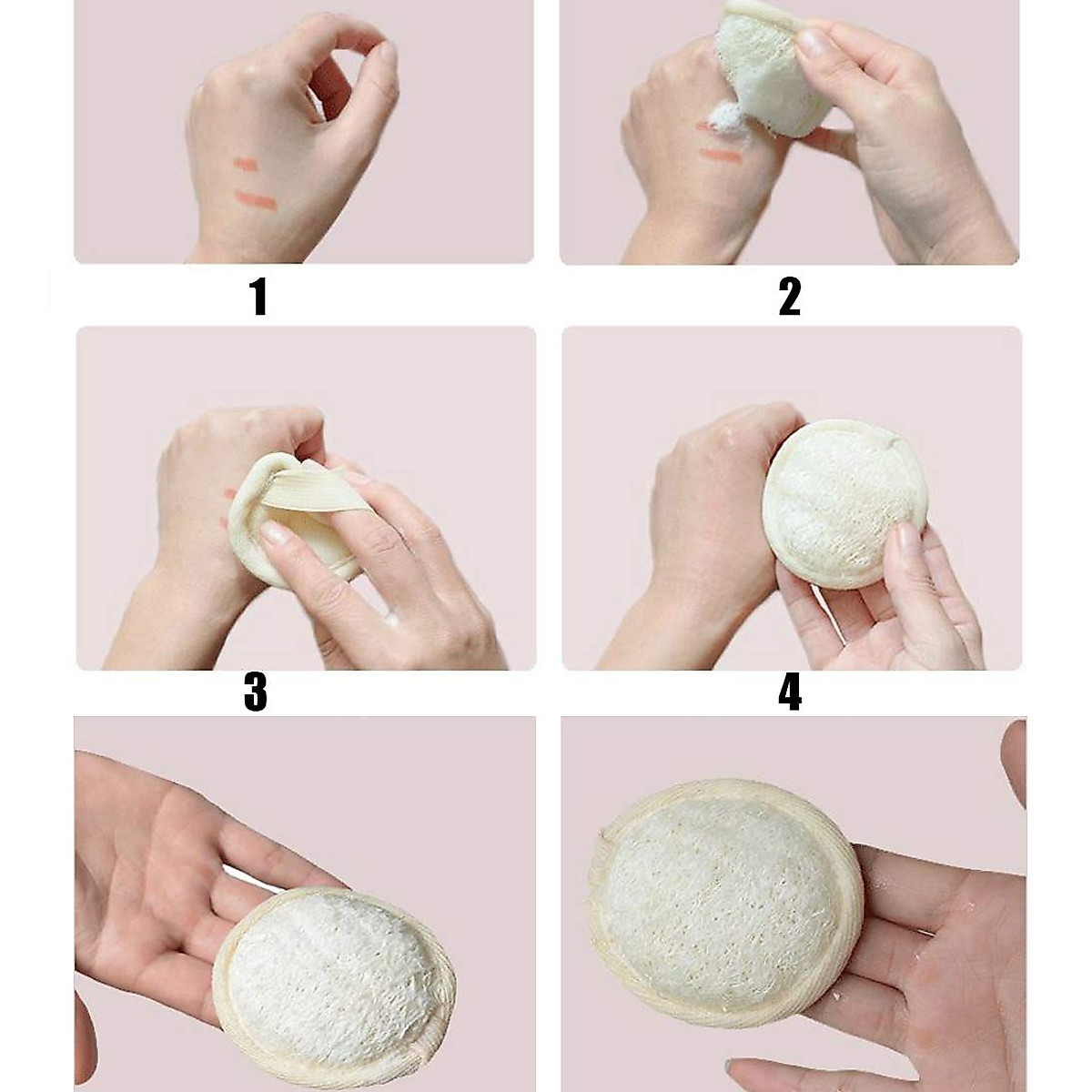 1
2
3
4