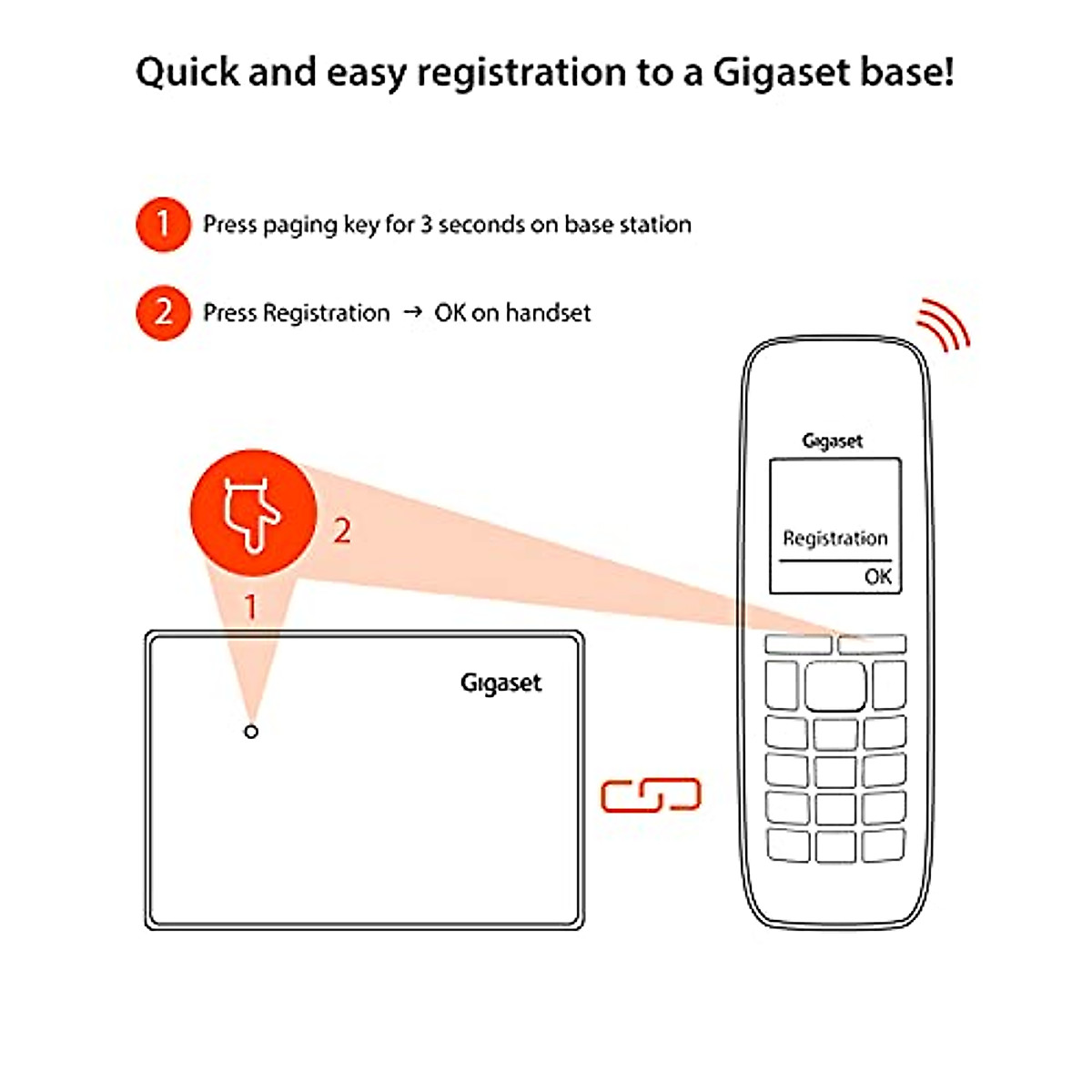 Quick and easy registration to a Gigaset base!

1 Press paging key for 3 seconds on base station

2 Press Registration → OK on handset

2

1

Gigaset

Gigaset

Registration

OK