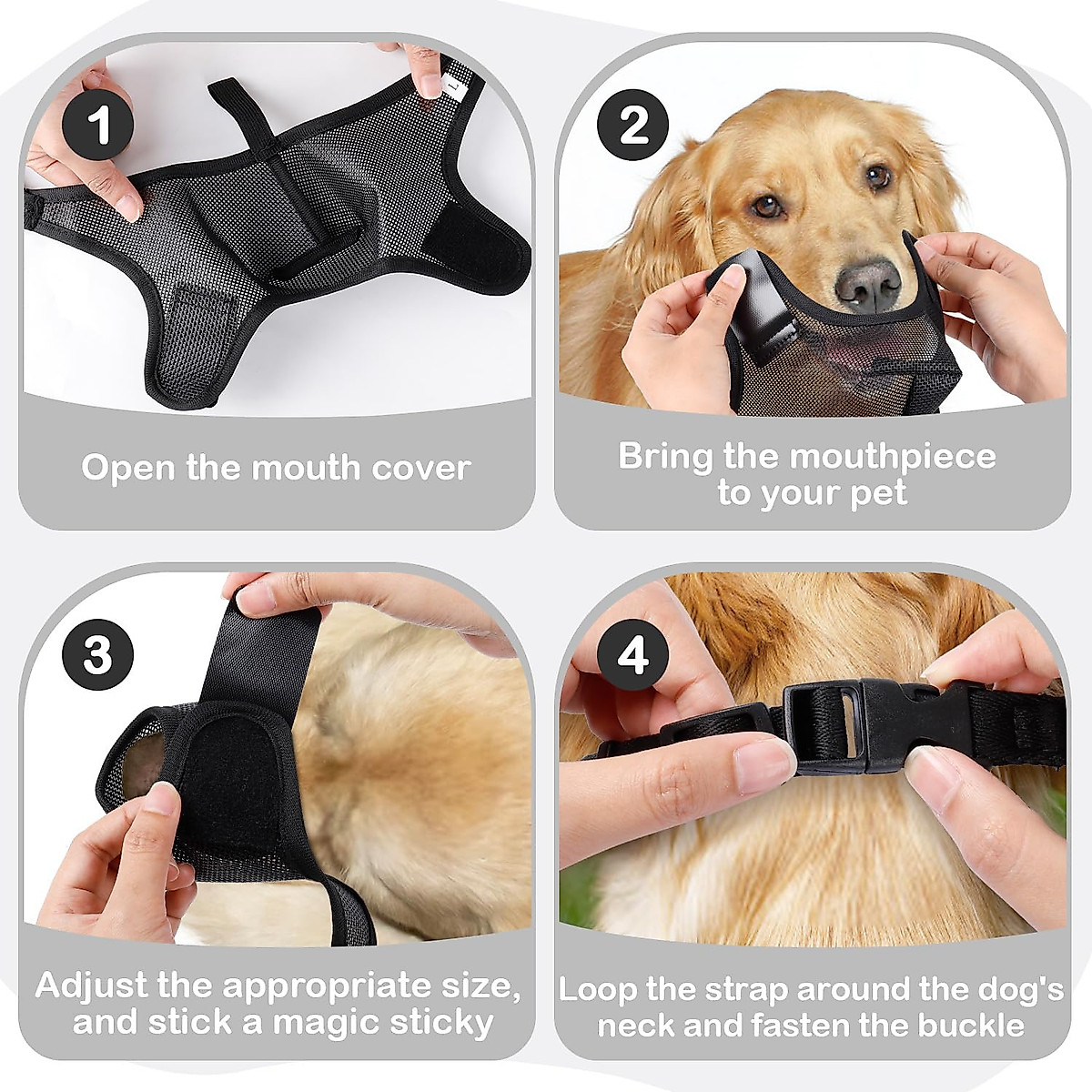 1

L

Open the mouth cover

2

Bring the mouthpiece to your pet

3

Adjust the appropriate size, and stick a magic sticky

4

Loop the strap around the dog's neck and fasten the buckle