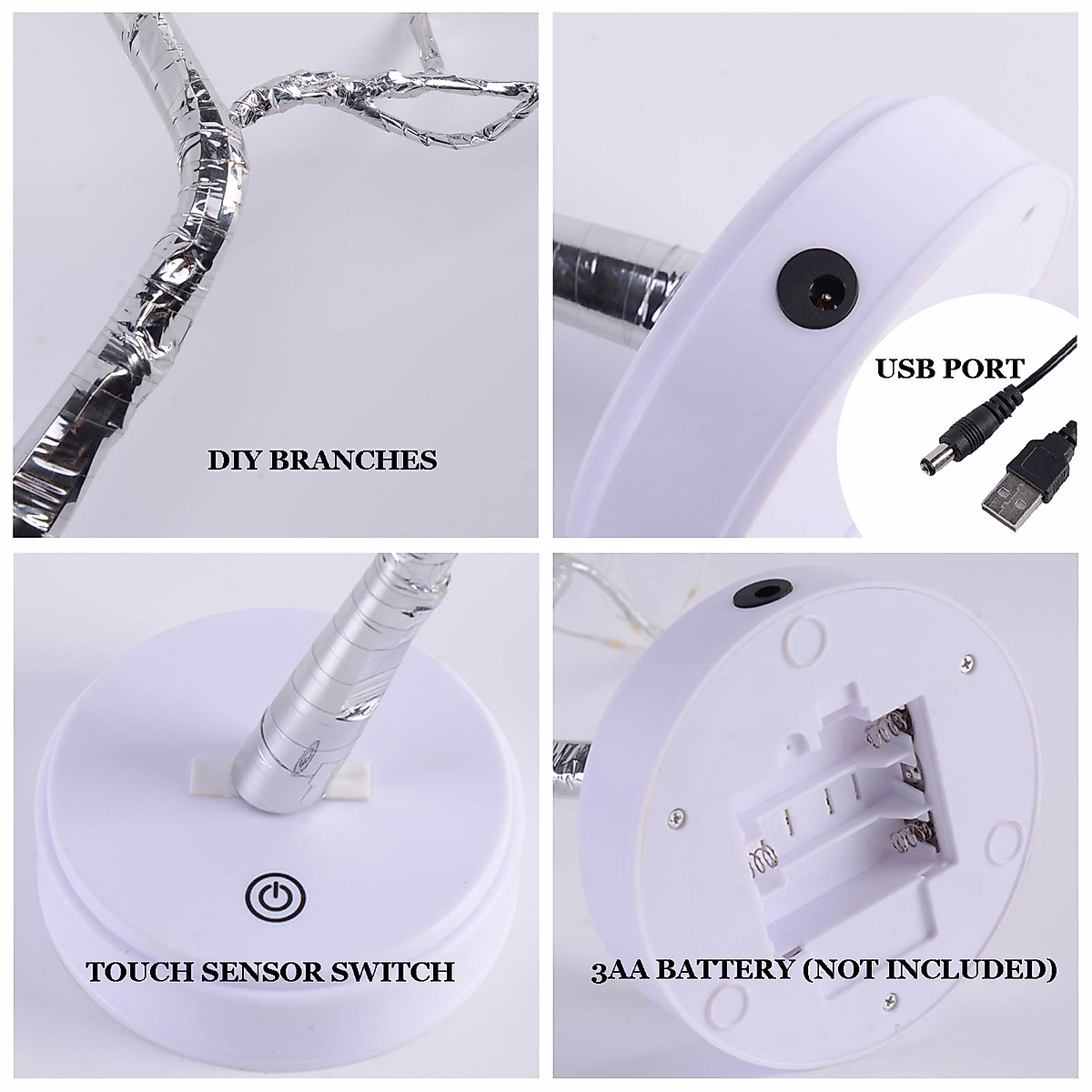 DIY BRANCHES

USB PORT

TOUCH SENSOR SWITCH

3AA BATTERY (NOT INCLUDED)