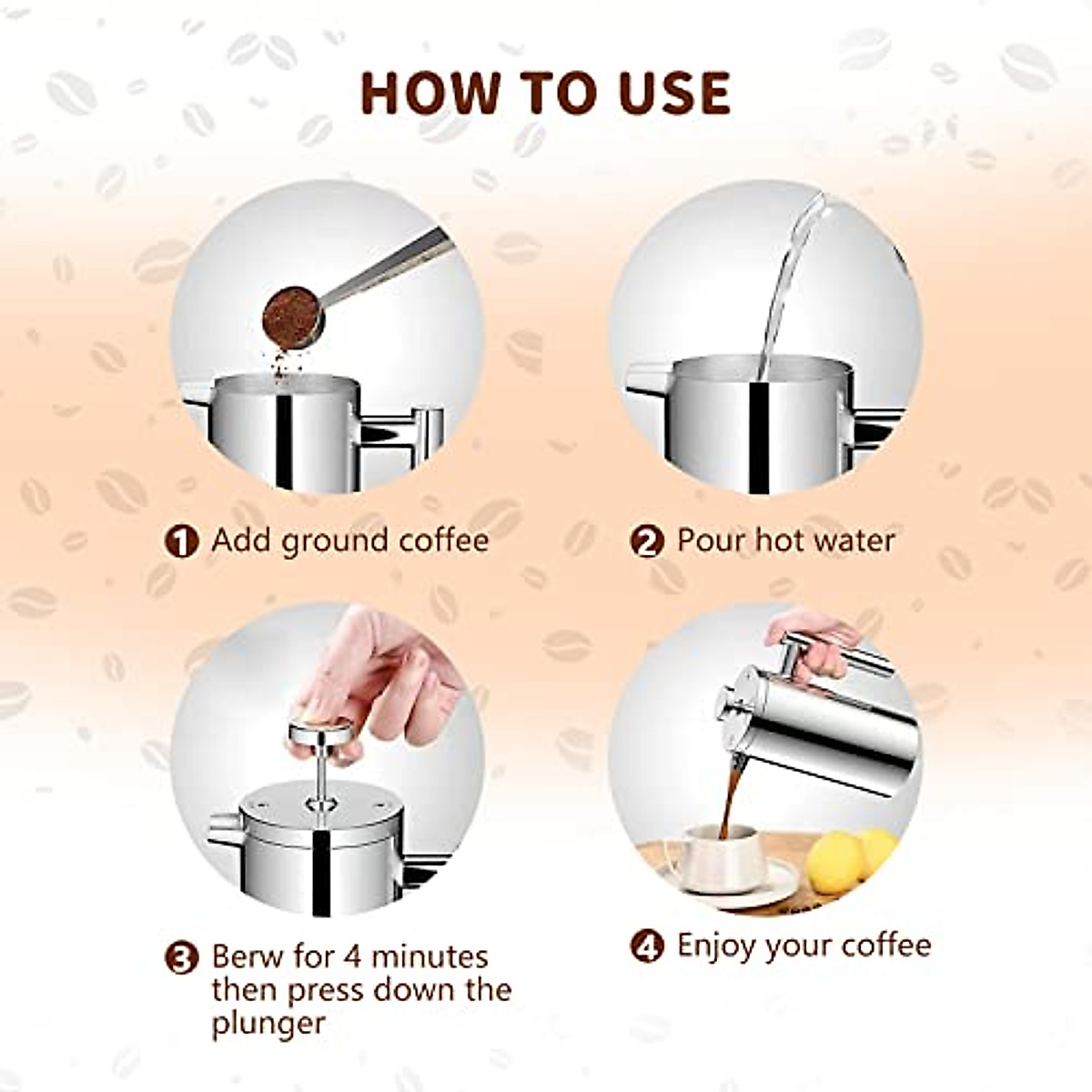 HOW TO USE

1 Add ground coffee

2 Pour hot water

3 Berw for 4 minutes then press down the plunger

4 Enjoy your coffee