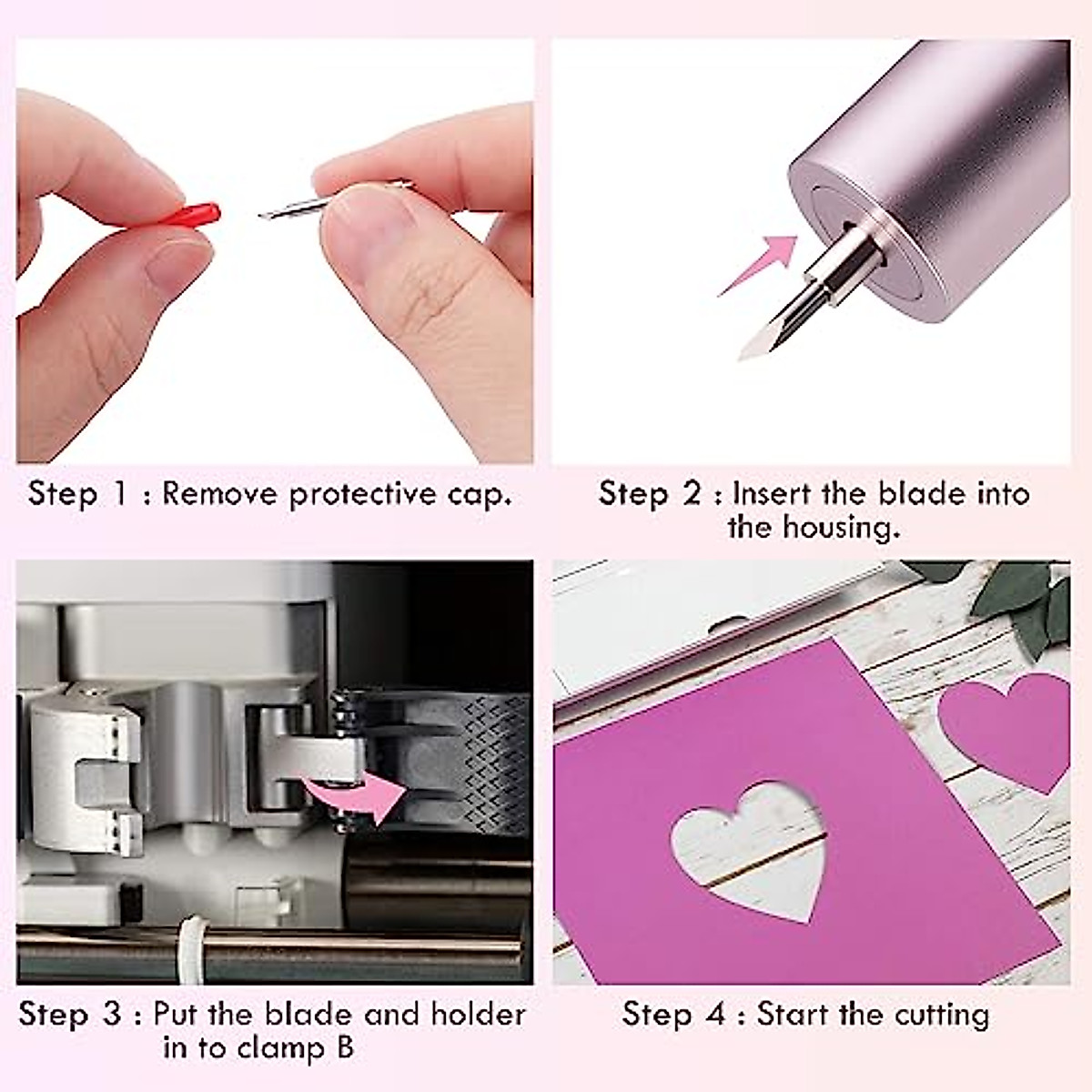 Step 1 : Remove protective cap.

Step 2 : Insert the blade into the housing.

Step 3 : Put the blade and holder in to clamp B

Step 4 : Start the cutting