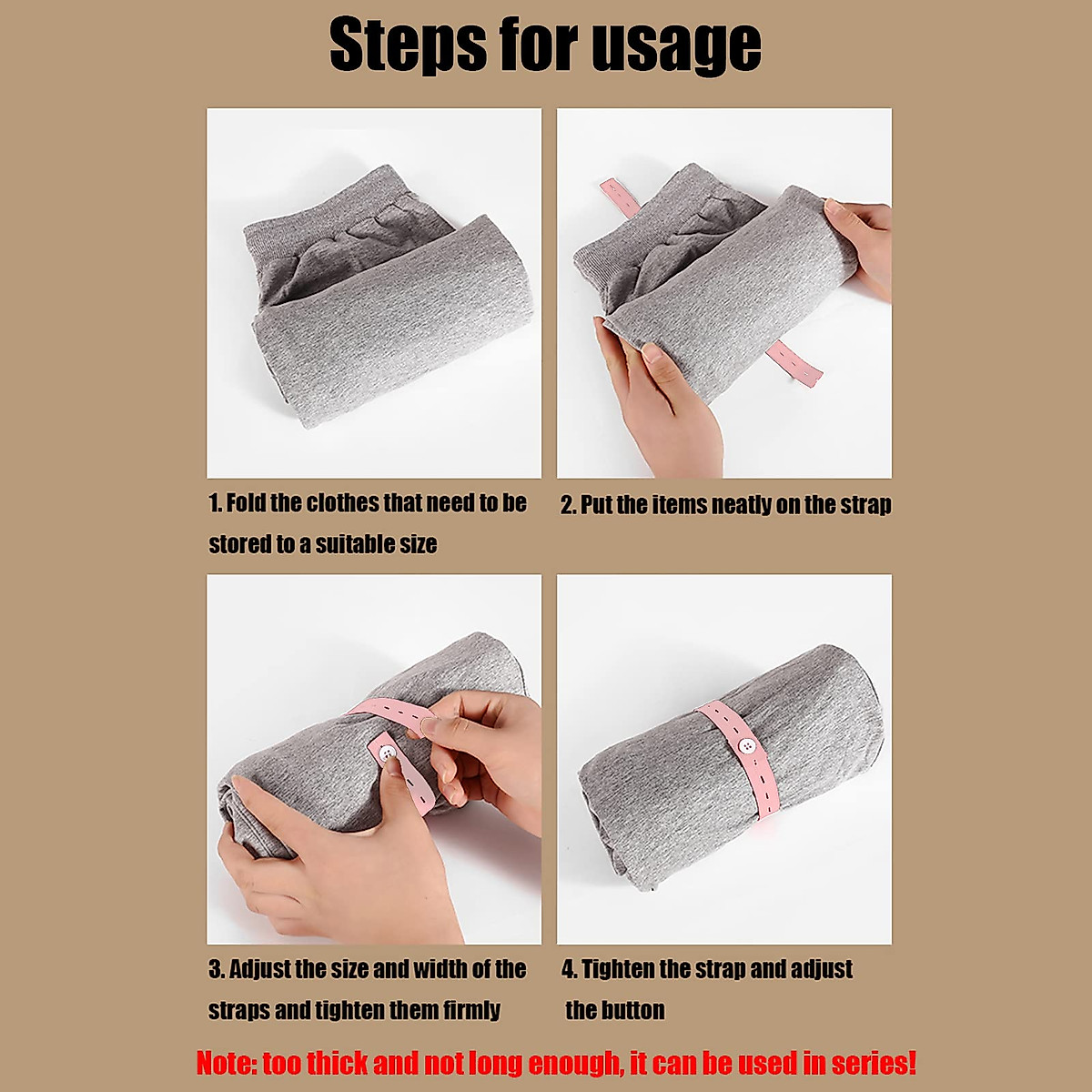 Steps for usage

1. Fold the clothes that need to be stored to a suitable size

2. Put the items neatly on the strap

3. Adjust the size and width of the straps and tighten them firmly

4. Tighten the strap and adjust the button

Note: too thick and not long enough, it can be used in series!