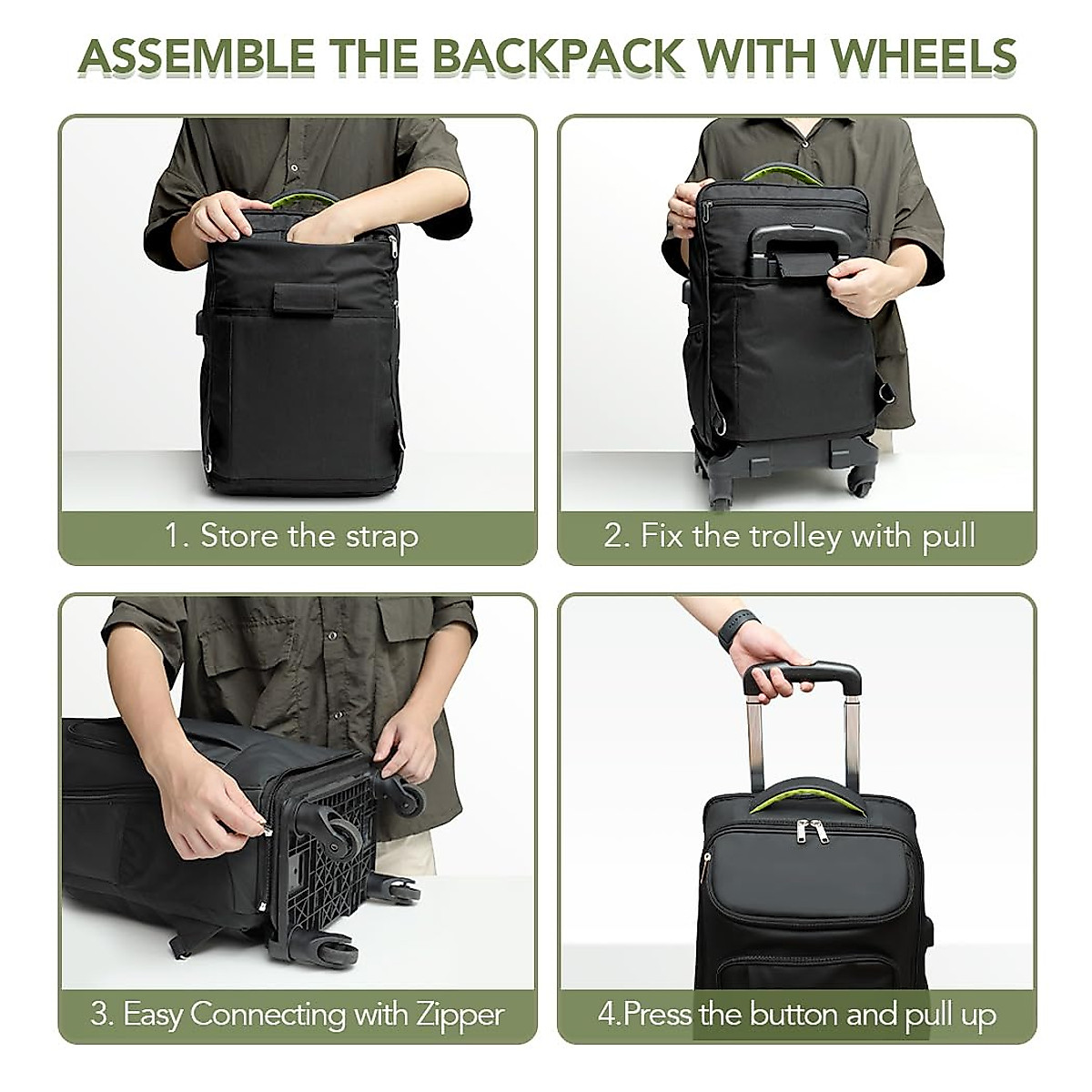 ASSEMBLE THE BACKPACK WITH WHEELS

1. Store the strap

2. Fix the trolley with pull

3. Easy Connecting with Zipper

4.Press the button and pull up