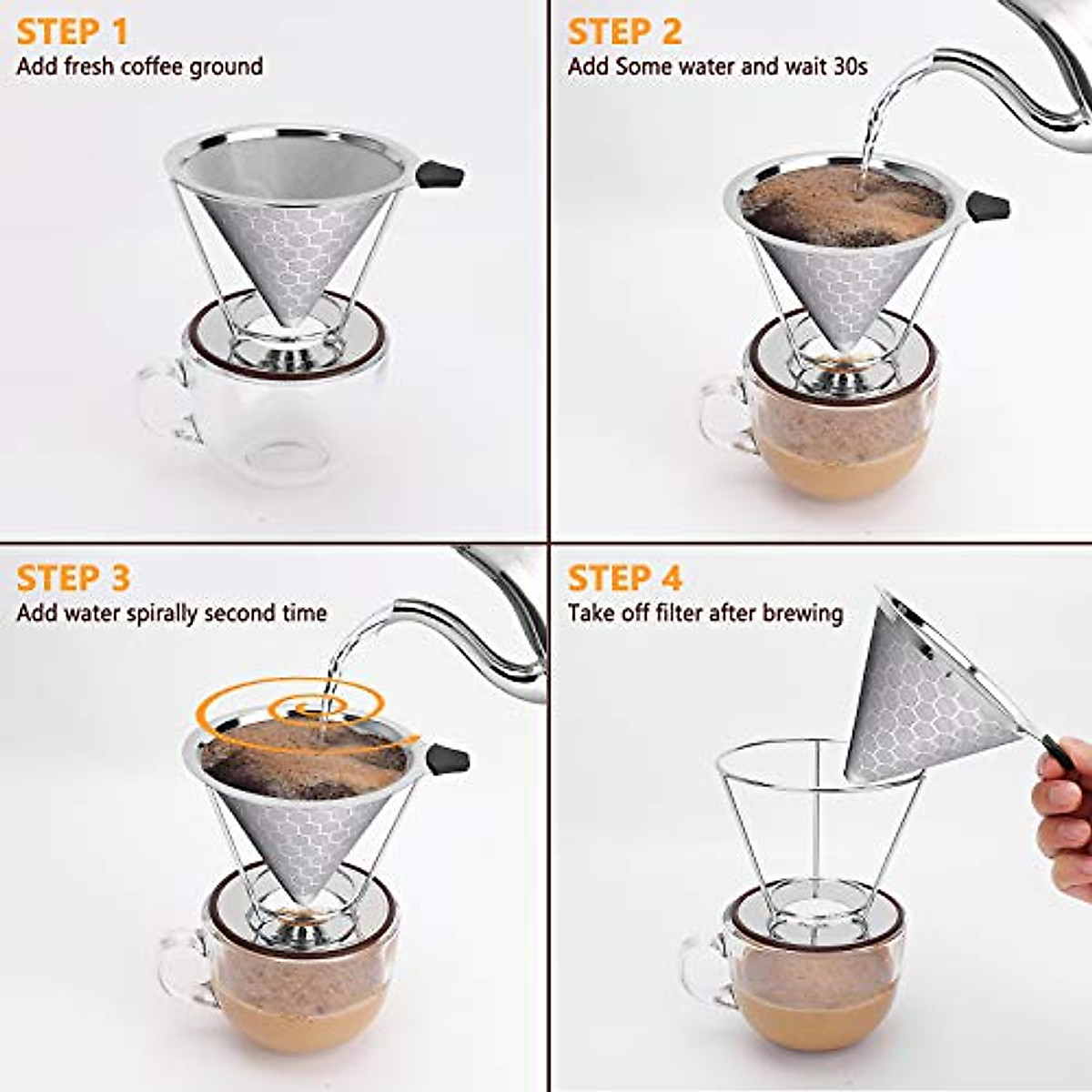 STEP 1
Add fresh coffee ground

STEP 2
Add Some water and wait 30s

STEP 3
Add water spirally second time

STEP 4
Take off filter after brewing