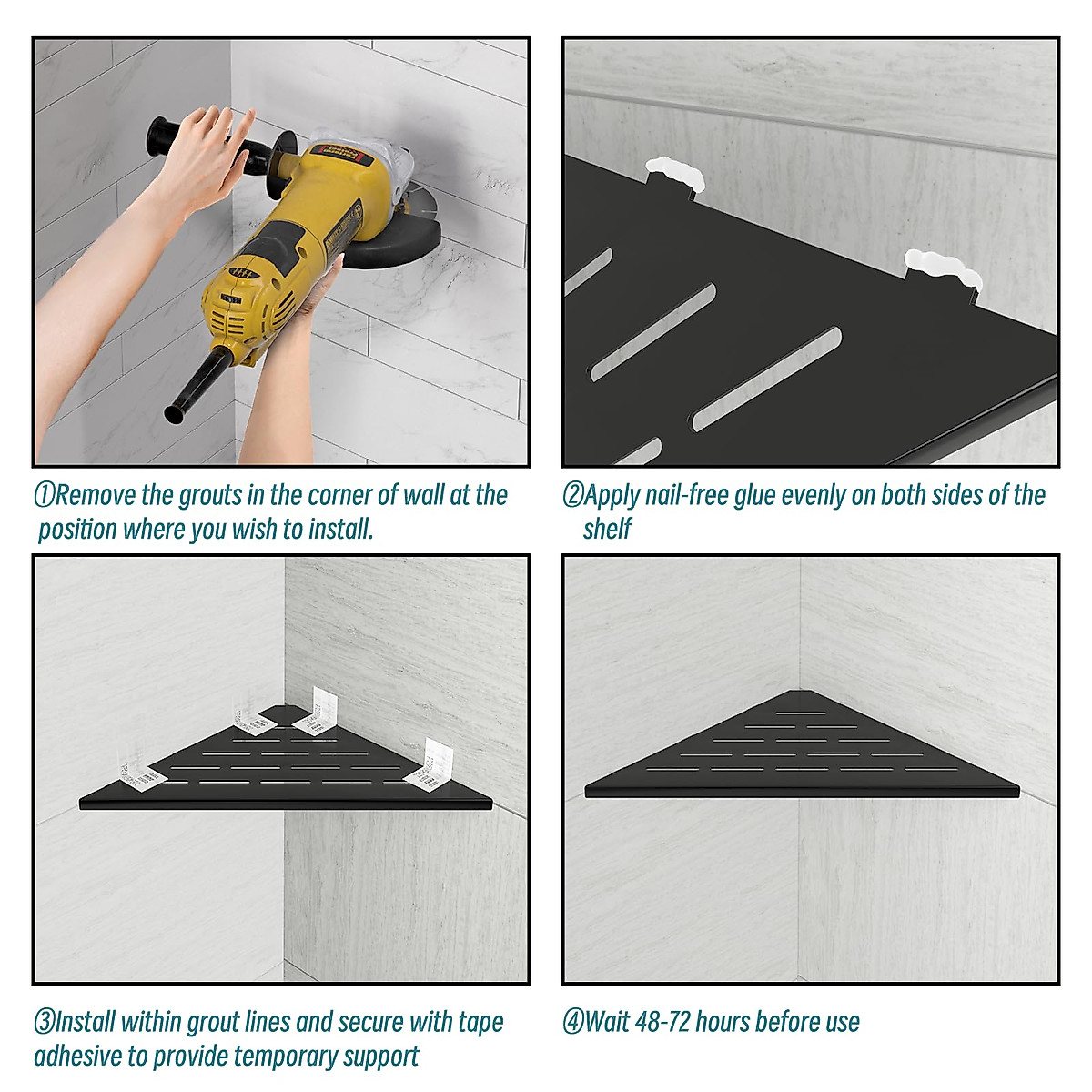 ①Remove the grouts in the corner of wall at the position where you wish to install.

②Apply nail-free glue evenly on both sides of the shelf

③Install within grout lines and secure with tape adhesive to provide temporary support

④Wait 48-72 hours before use