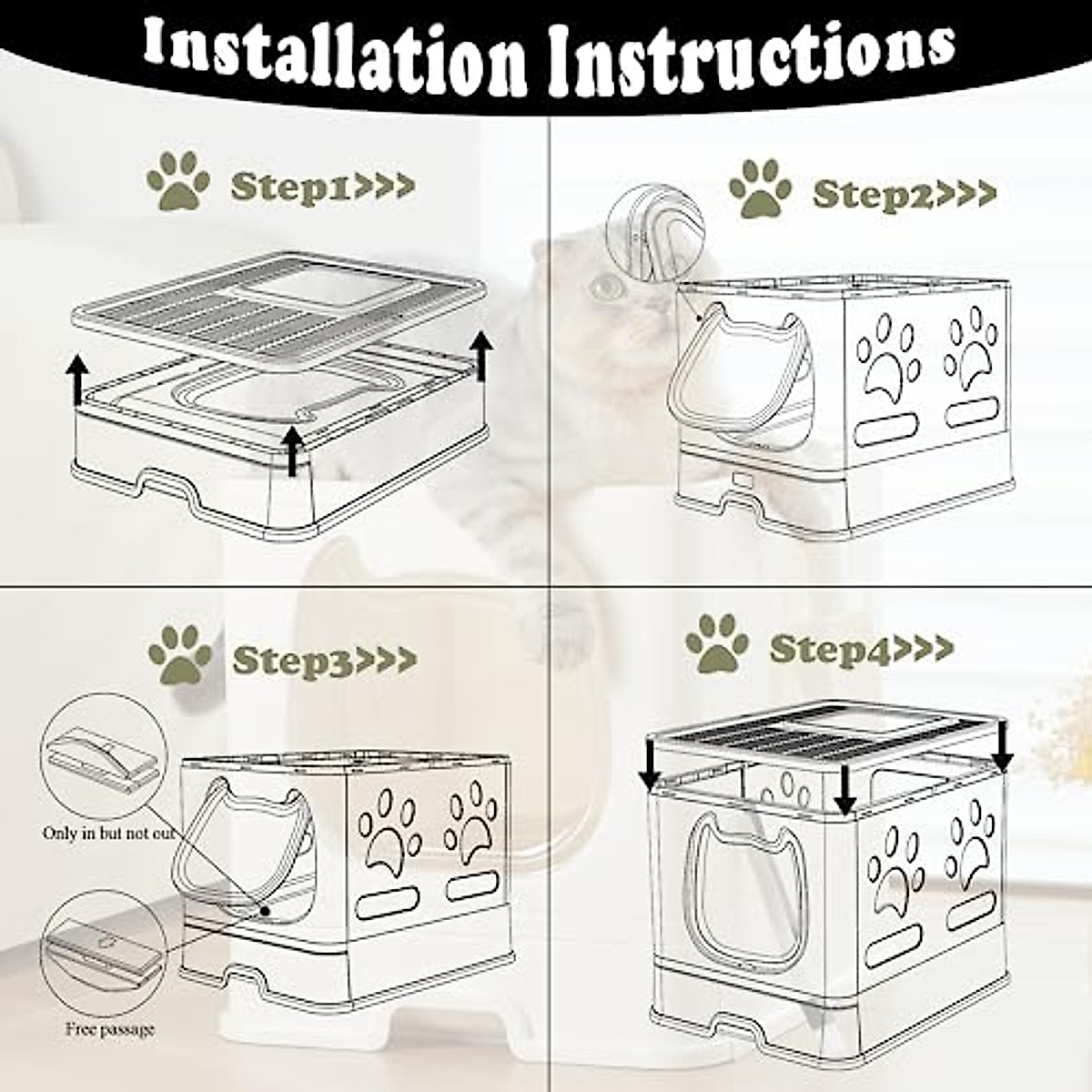 Installation Instructions

Step1>>>

Step2>>>

Step3>>>

Only in but not out

Free passage

Step4>>>