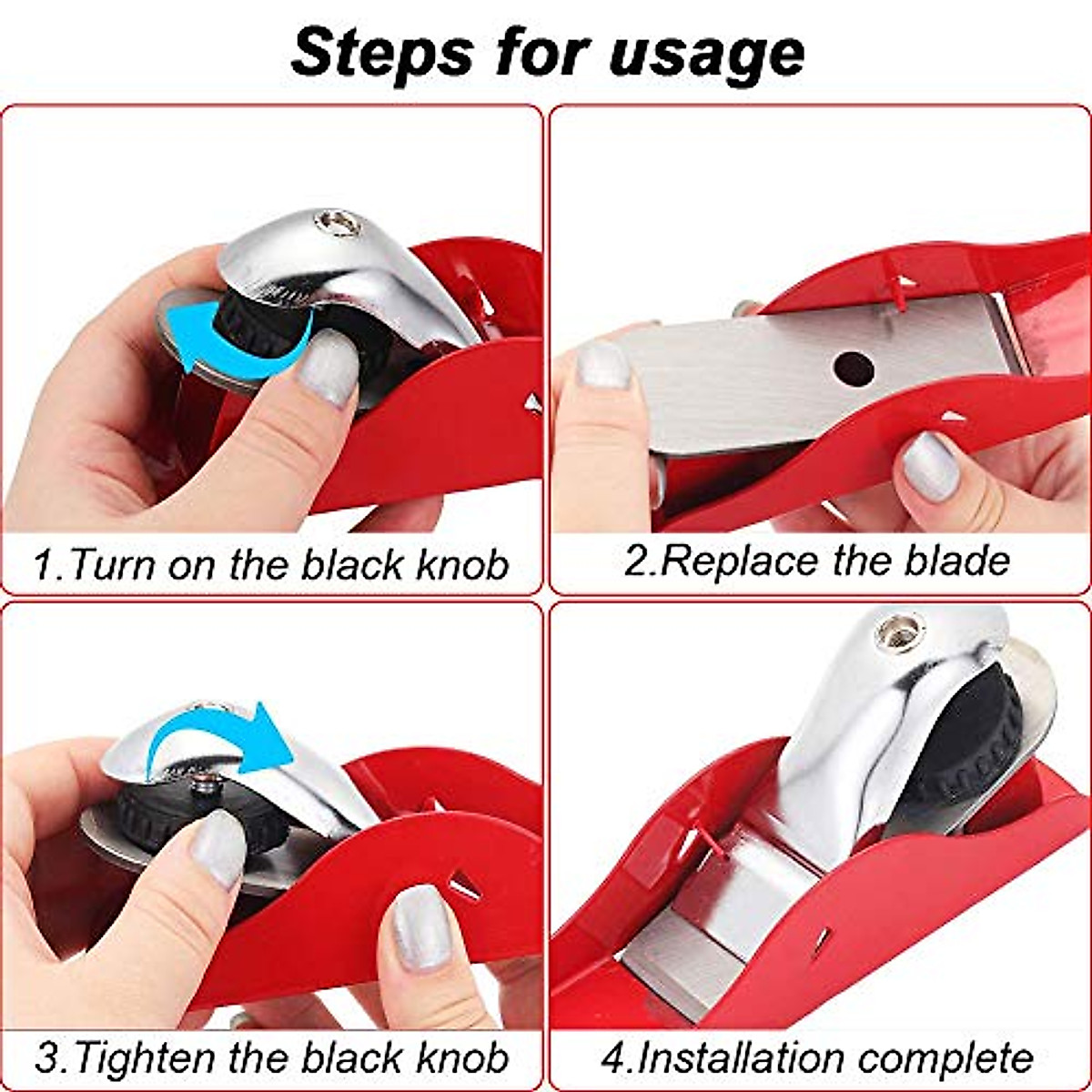 Steps for usage

1.Turn on the black knob

2.Replace the blade

3.Tighten the black knob

4.Installation complete