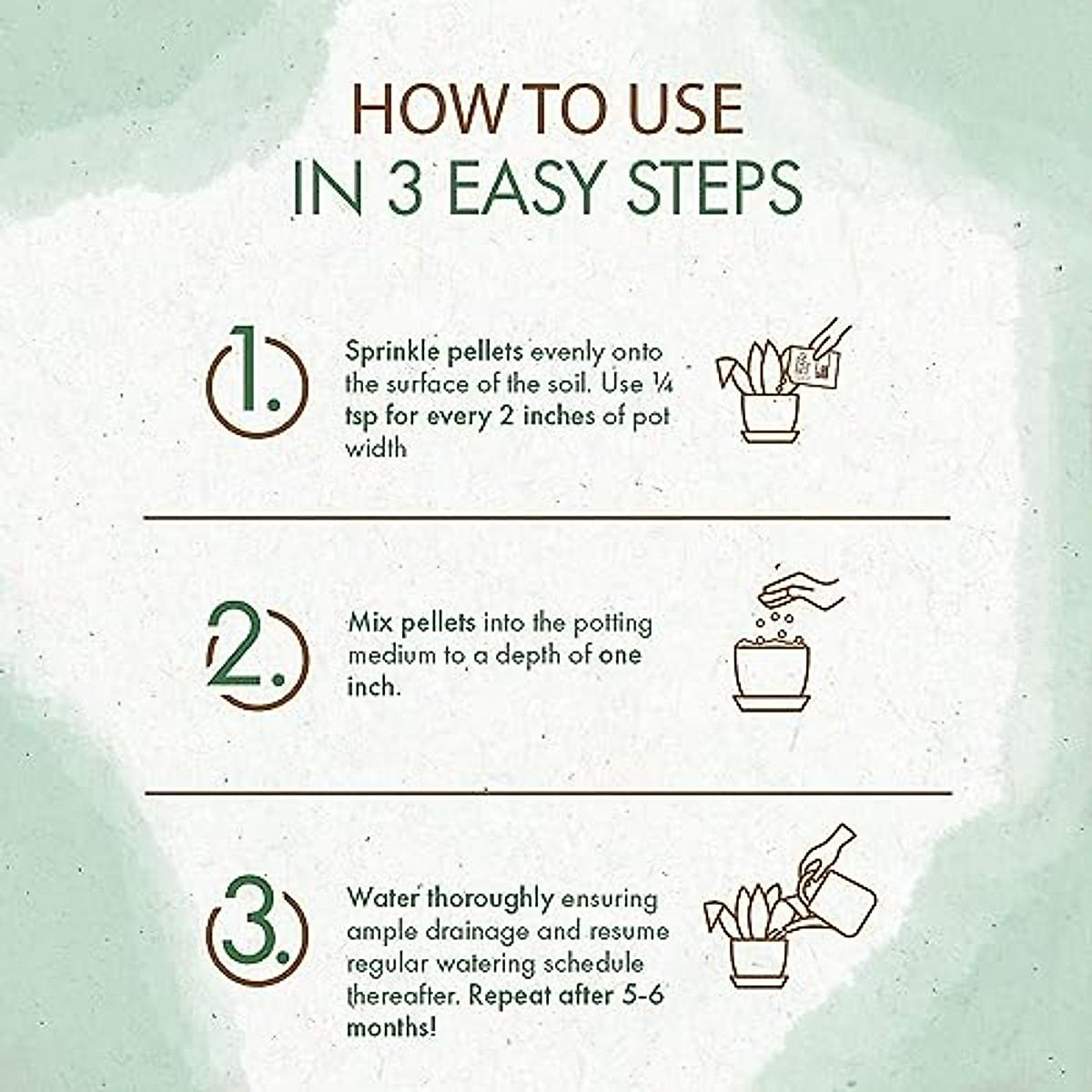 HOW TO USE
IN 3 EASY STEPS

1. Sprinkle pellets evenly onto the surface of the soil. Use ¼ tsp for every 2 inches of pot width

2. Mix pellets into the potting medium to a depth of one inch.

3. Water thoroughly ensuring ample drainage and resume regular watering schedule thereafter. Repeat after 5-6 months!