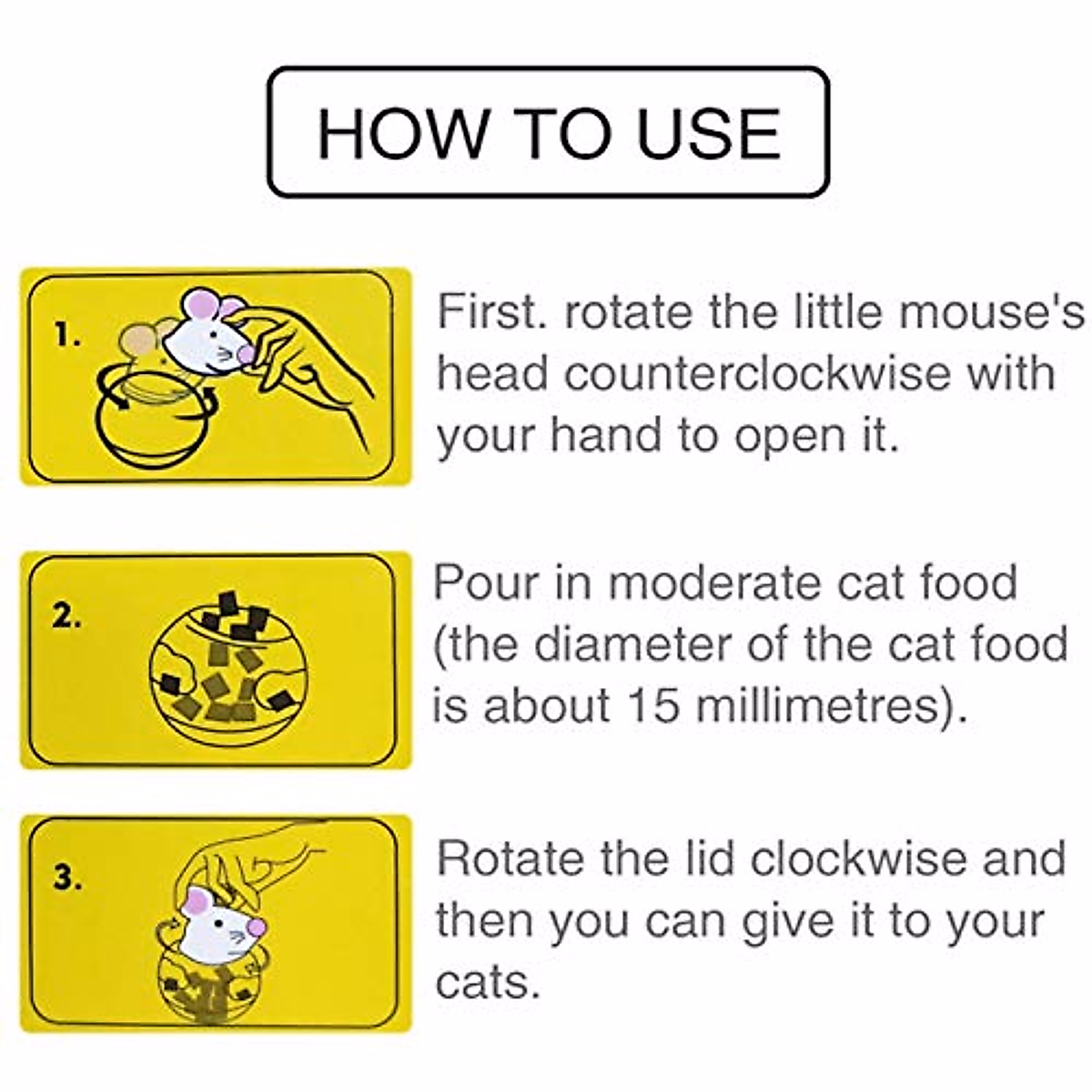 HOW TO USE

1.

First. rotate the little mouse's head counterclockwise with your hand to open it.

2.

Pour in moderate cat food (the diameter of the cat food is about 15 millimetres).

3.

Rotate the lid clockwise and then you can give it to your cats.