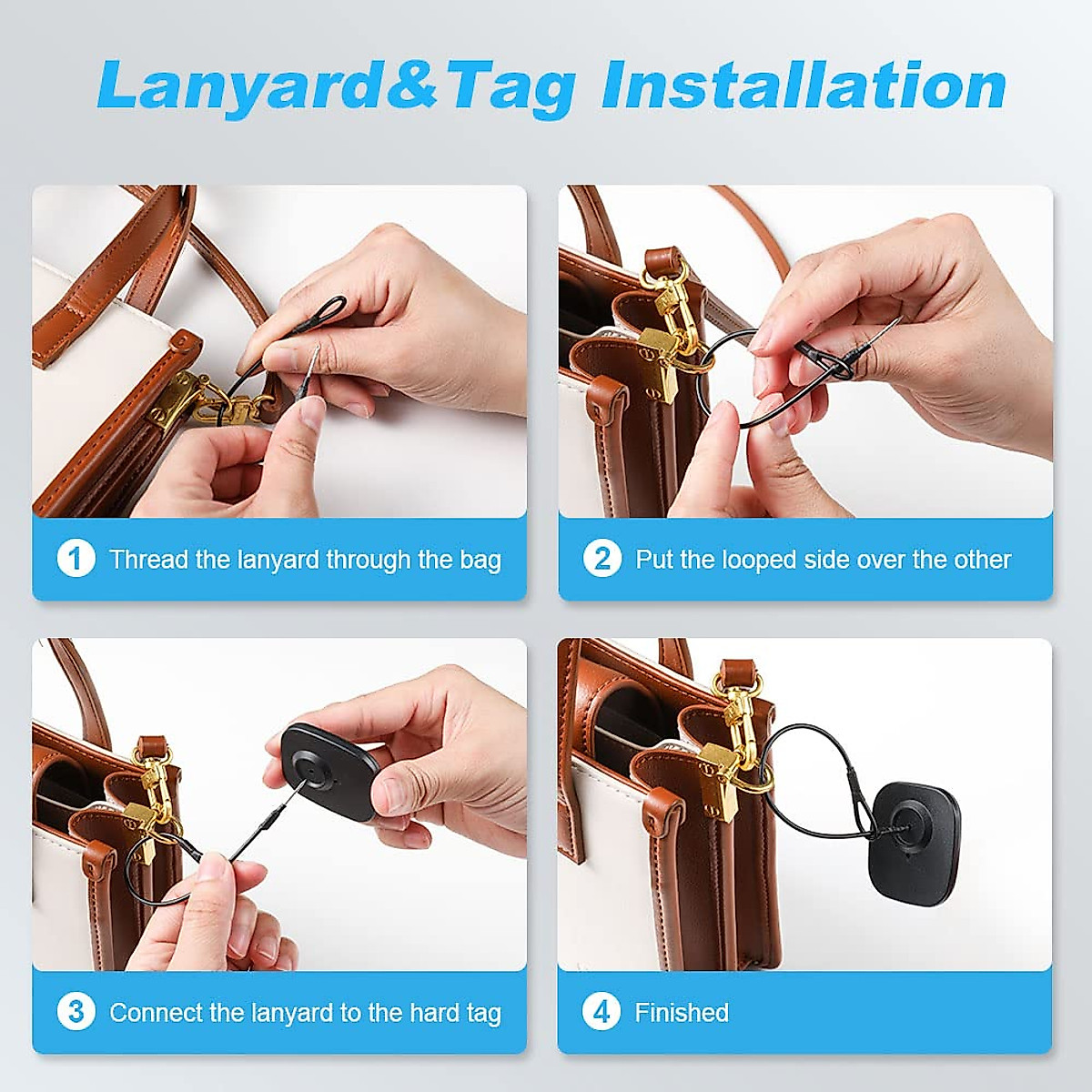 Lanyard&Tag Installation

1 Thread the lanyard through the bag

2 Put the looped side over the other

3 Connect the lanyard to the hard tag

4 Finished