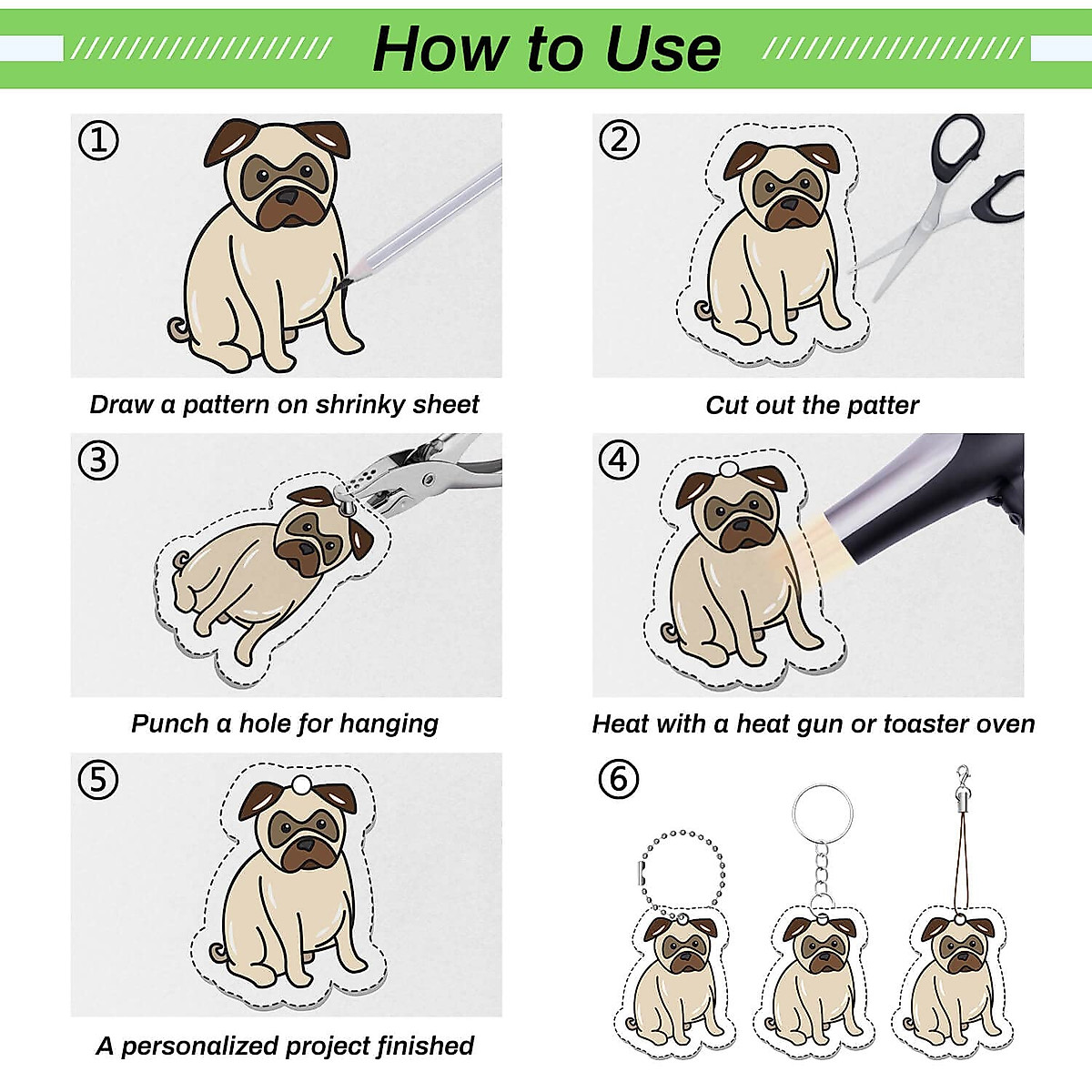 How to Use

①

Draw a pattern on shrinky sheet

②

Cut out the patter

③

Punch a hole for hanging

④

Heat with a heat gun or toaster oven

⑤

A personalized project finished

⑥