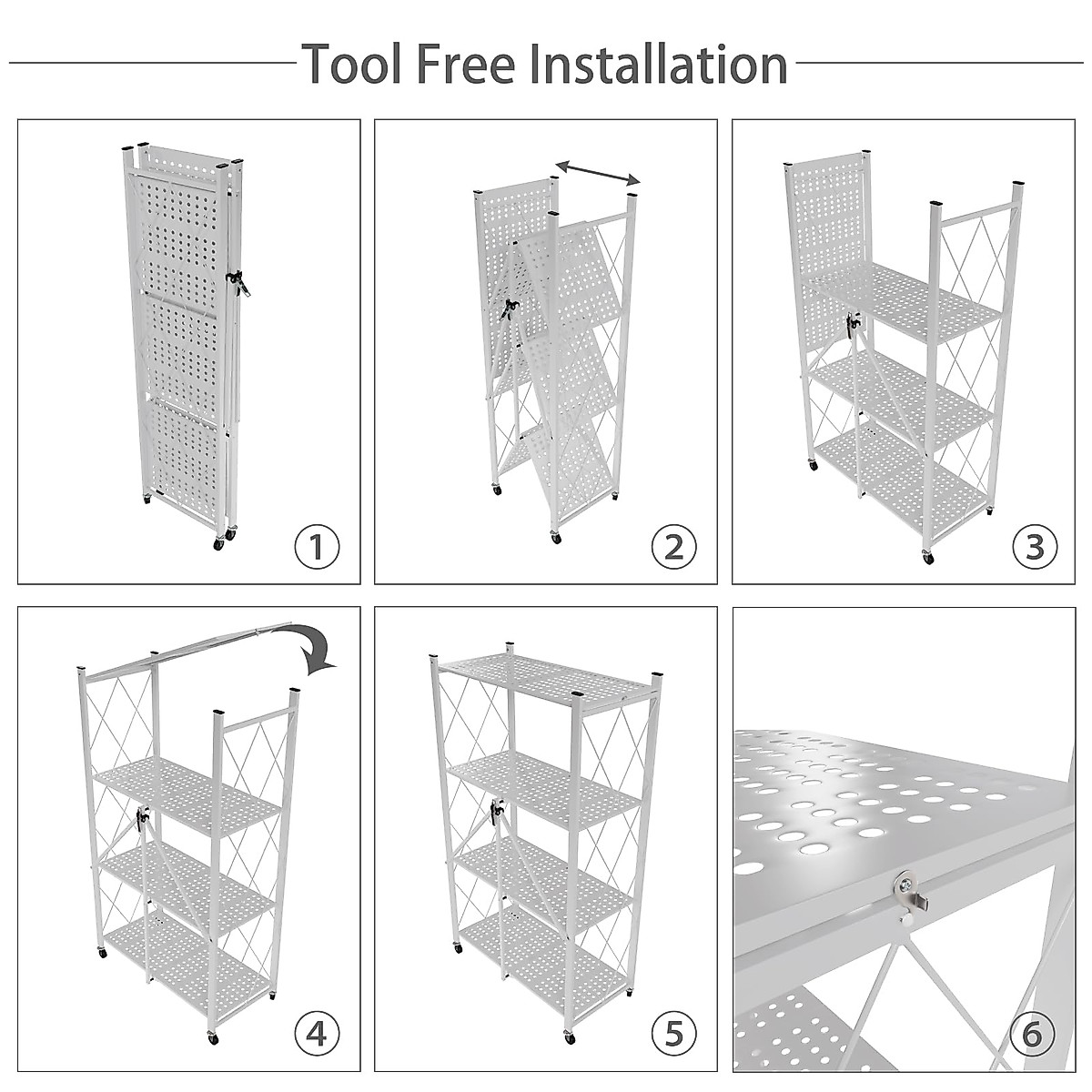 Tool Free Installation

①

②

③

④

⑤

⑥