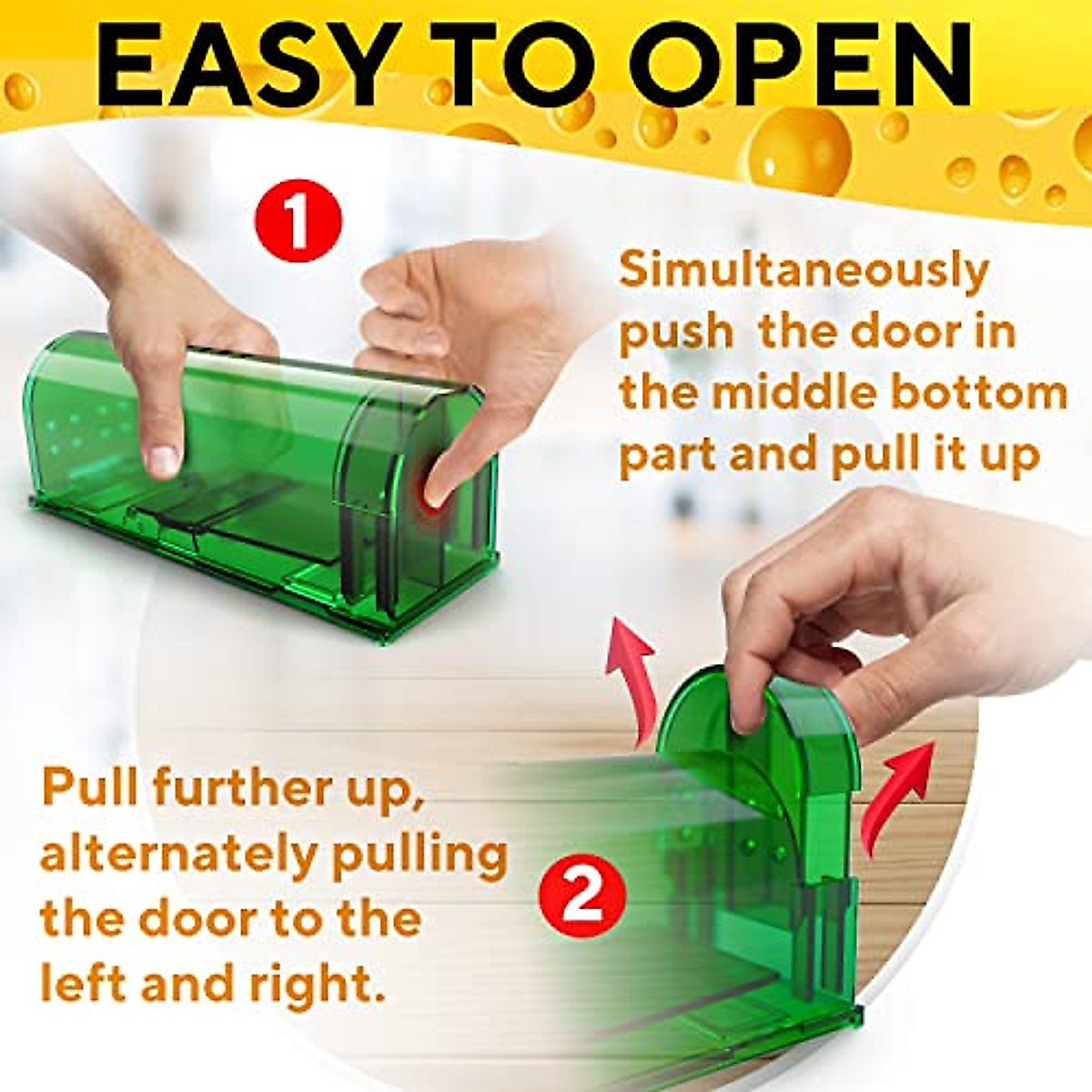 EASY TO OPEN

1

Simultaneously push the door in the middle bottom part and pull it up

Pull further up, alternately pulling the door to the left and right.

2