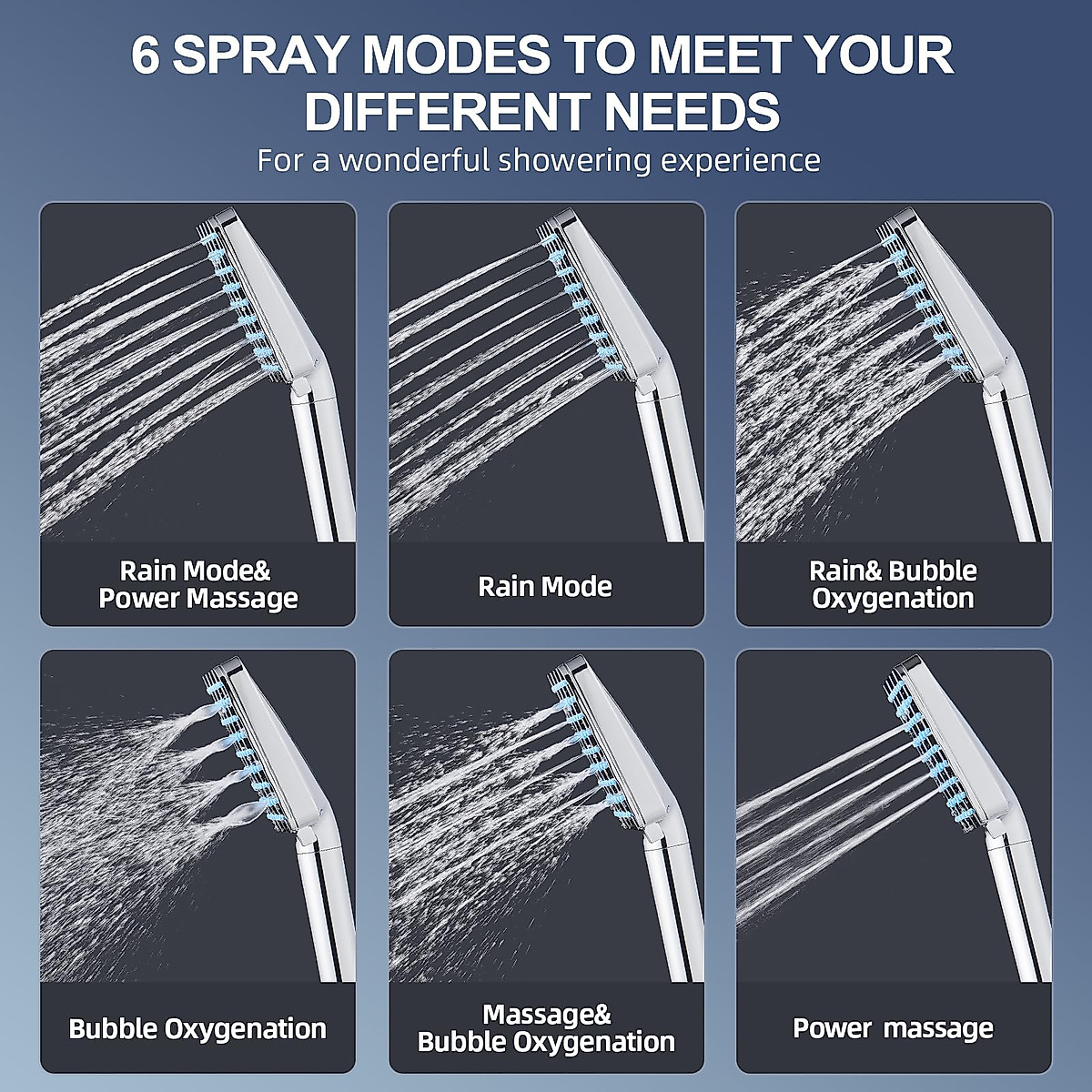 6 SPRAY MODES TO MEET YOUR DIFFERENT NEEDS
For a wonderful showering experience

Rain Mode& Power Massage

Rain Mode

Rain& Bubble Oxygenation

Bubble Oxygenation

Massage& Bubble Oxygenation

Power massage