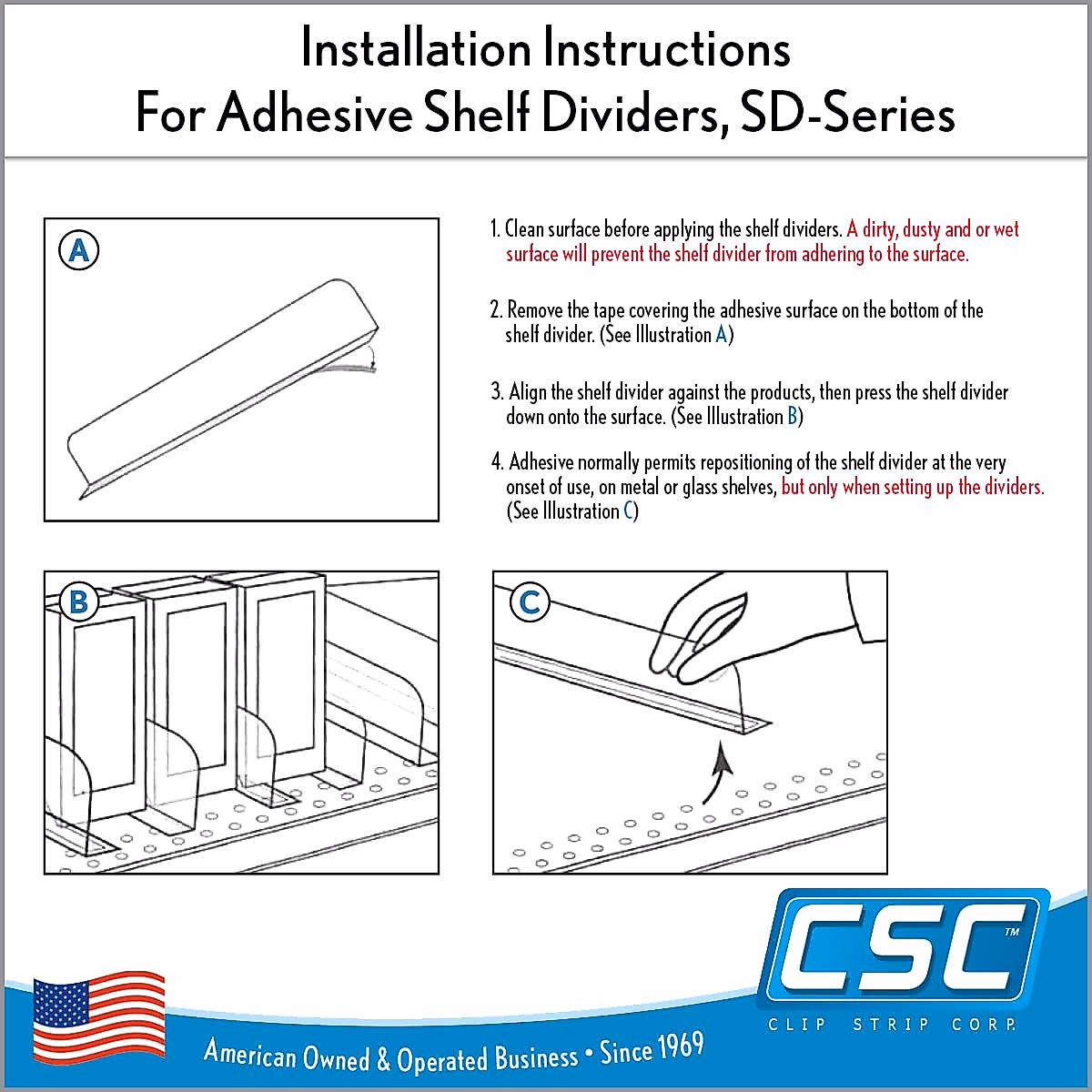 Installation Instructions
For Adhesive Shelf Dividers, SD-Series

A

1. Clean surface before applying the shelf dividers. A dirty, dusty and or wet surface will prevent the shelf divider from adhering to the surface.

2. Remove the tape covering the adhesive surface on the bottom of the shelf divider. (See Illustration A)

3. Align the shelf divider against the products, then press the shelf divider down onto the surface. (See Illustration B)

4. Adhesive normally permits repositioning of the shelf divider at the very onset of use, on metal or glass shelves, but only when setting up the dividers. (See Illustration C)

B

C

CSC™
CLIP STRIP CORP.

American Owned & Operated Business • Since 1969