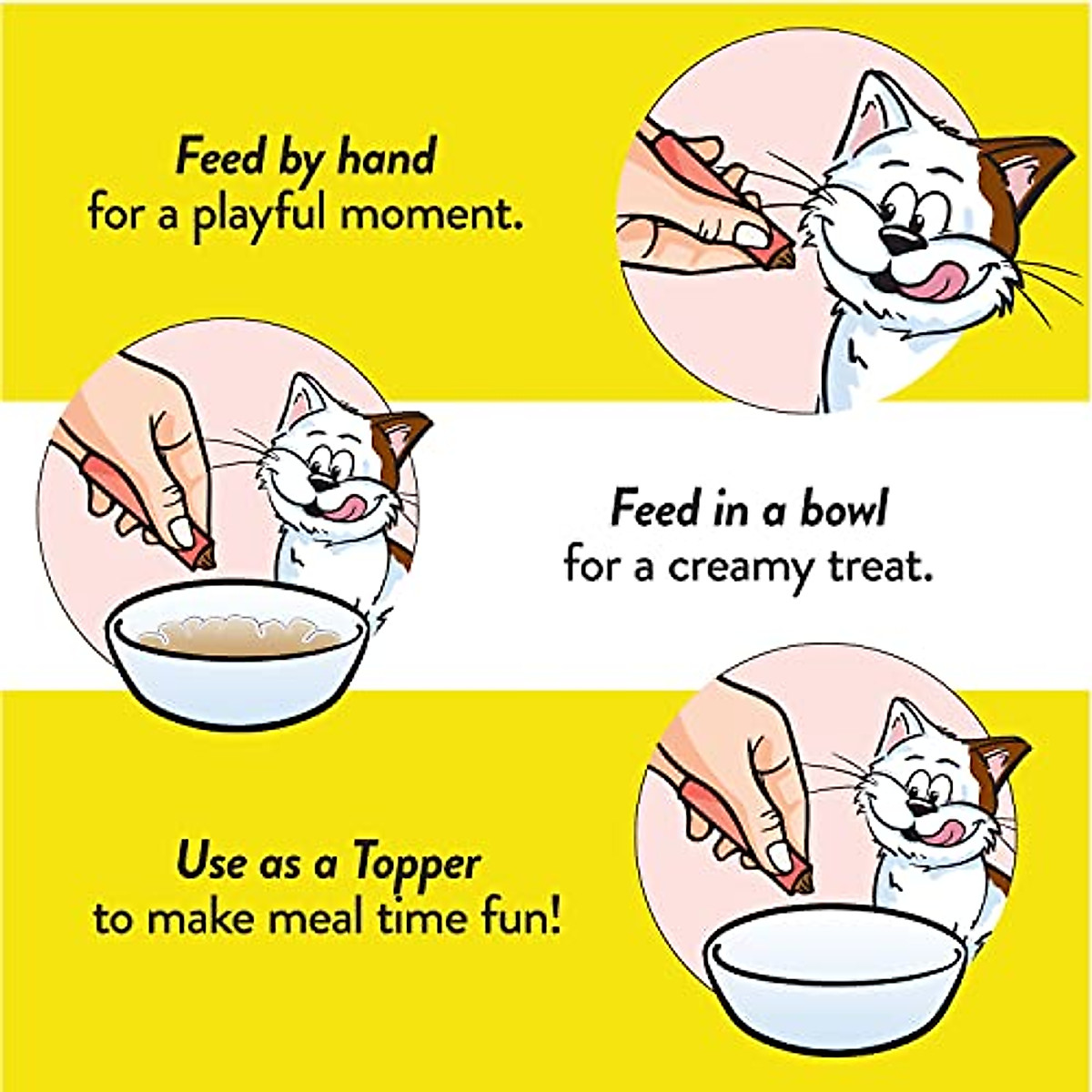 Feed by hand
for a playful moment.

Feed in a bowl
for a creamy treat.

Use as a Topper
to make meal time fun!