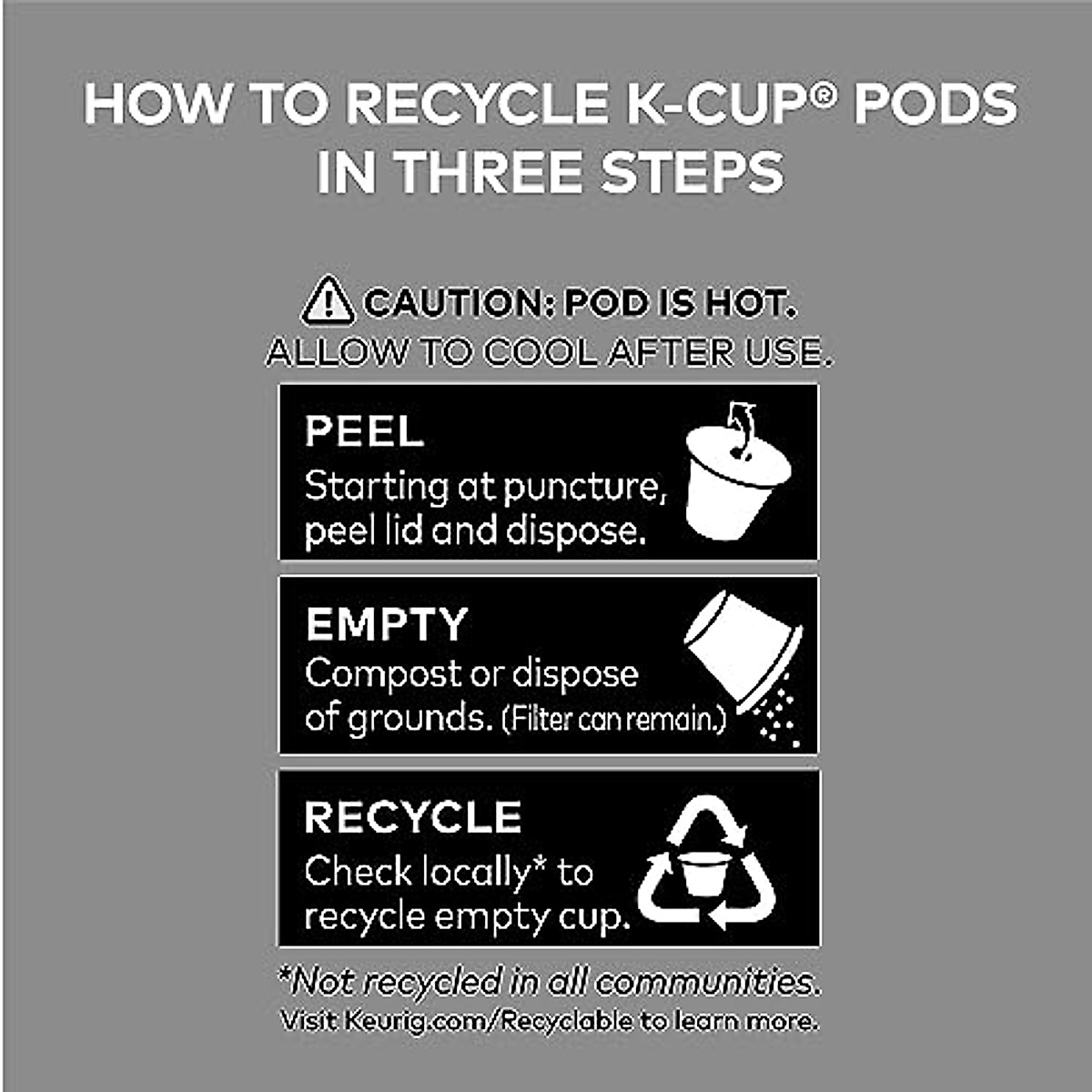 HOW TO RECYCLE K-CUP® PODS IN THREE STEPS

CAUTION: POD IS HOT. ALLOW TO COOL AFTER USE.

PEEL
Starting at puncture, peel lid and dispose.

EMPTY
Compost or dispose of grounds. (Filter can remain.)

RECYCLE
Check locally* to recycle empty cup.

*Not recycled in all communities.
Visit Keurig.com/Recyclable to learn more.