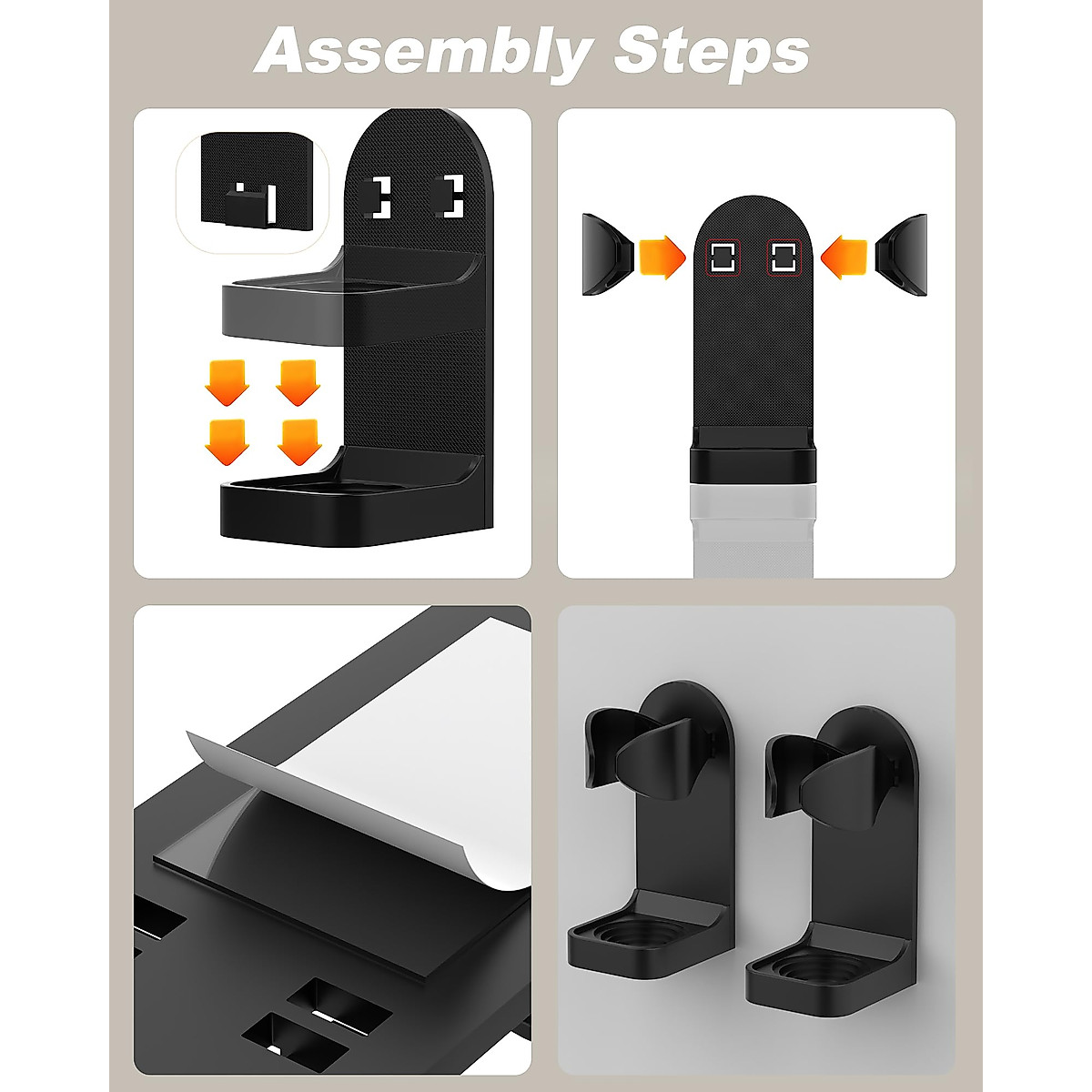 Assembly Steps