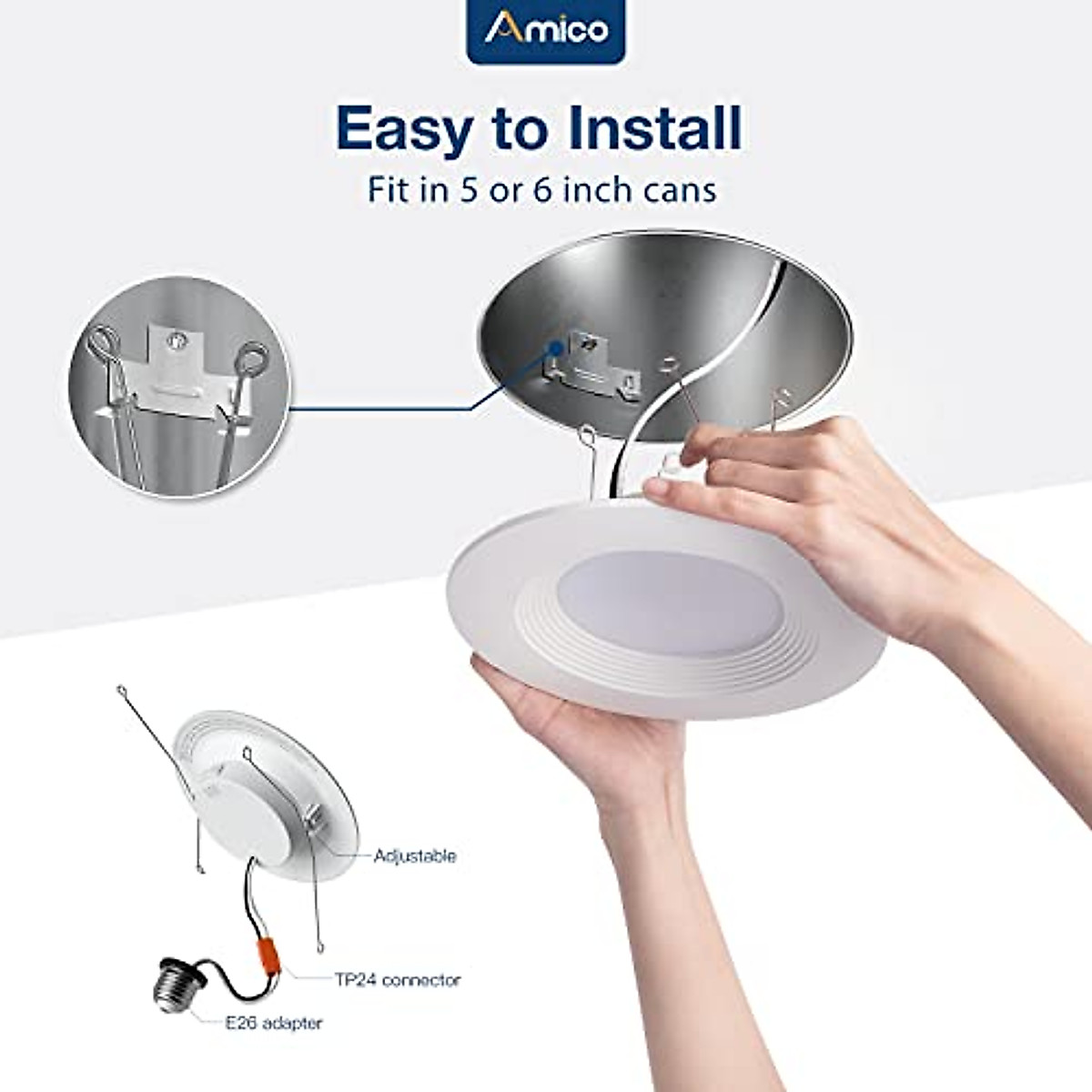 Amico

Easy to Install

Fit in 5 or 6 inch cans

Adjustable

TP24 connector

E26 adapter