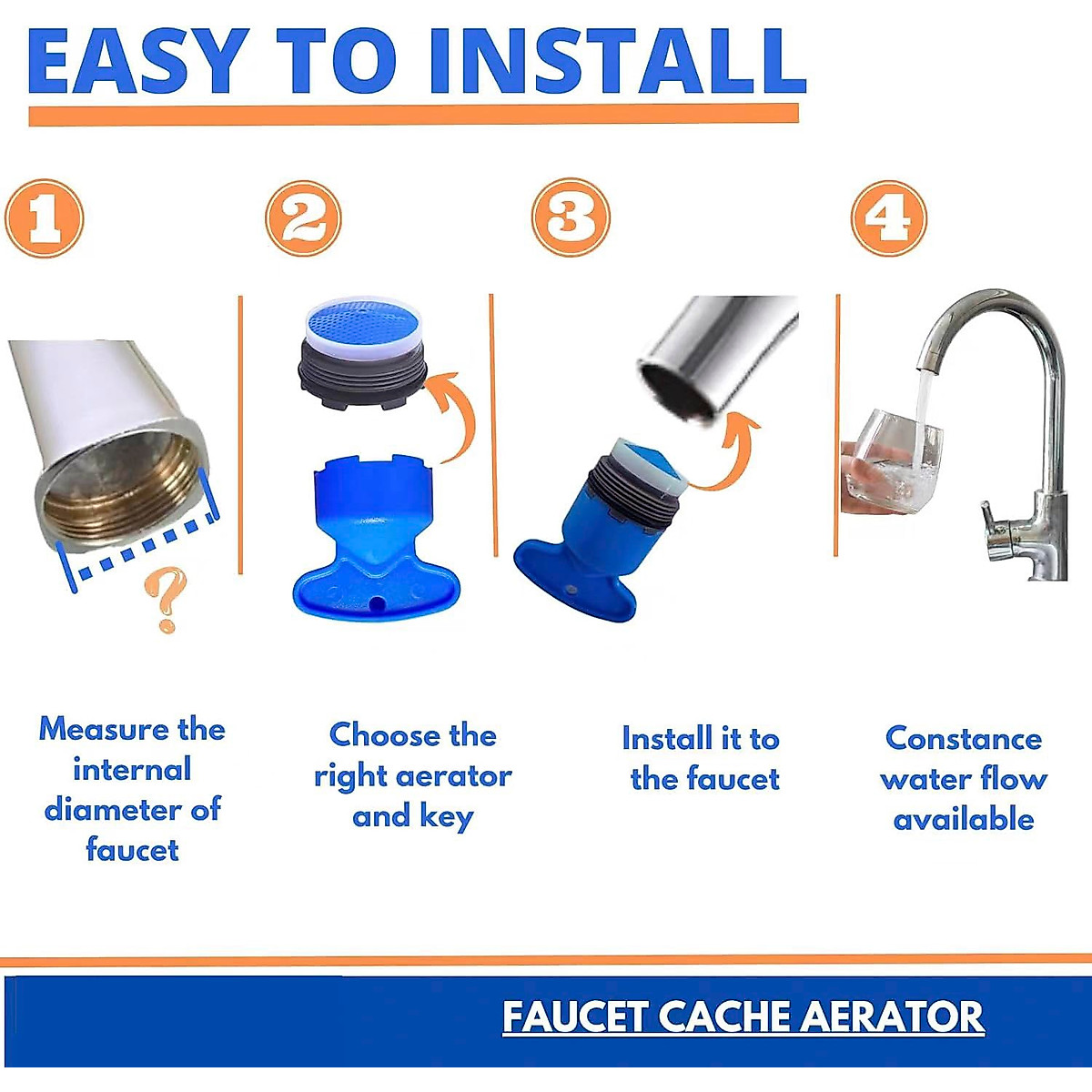 EASY TO INSTALL

1

2

3

4

?

Measure the internal diameter of faucet

Choose the right aerator and key

Install it to the faucet

Constance water flow available

FAUCET CACHE AERATOR