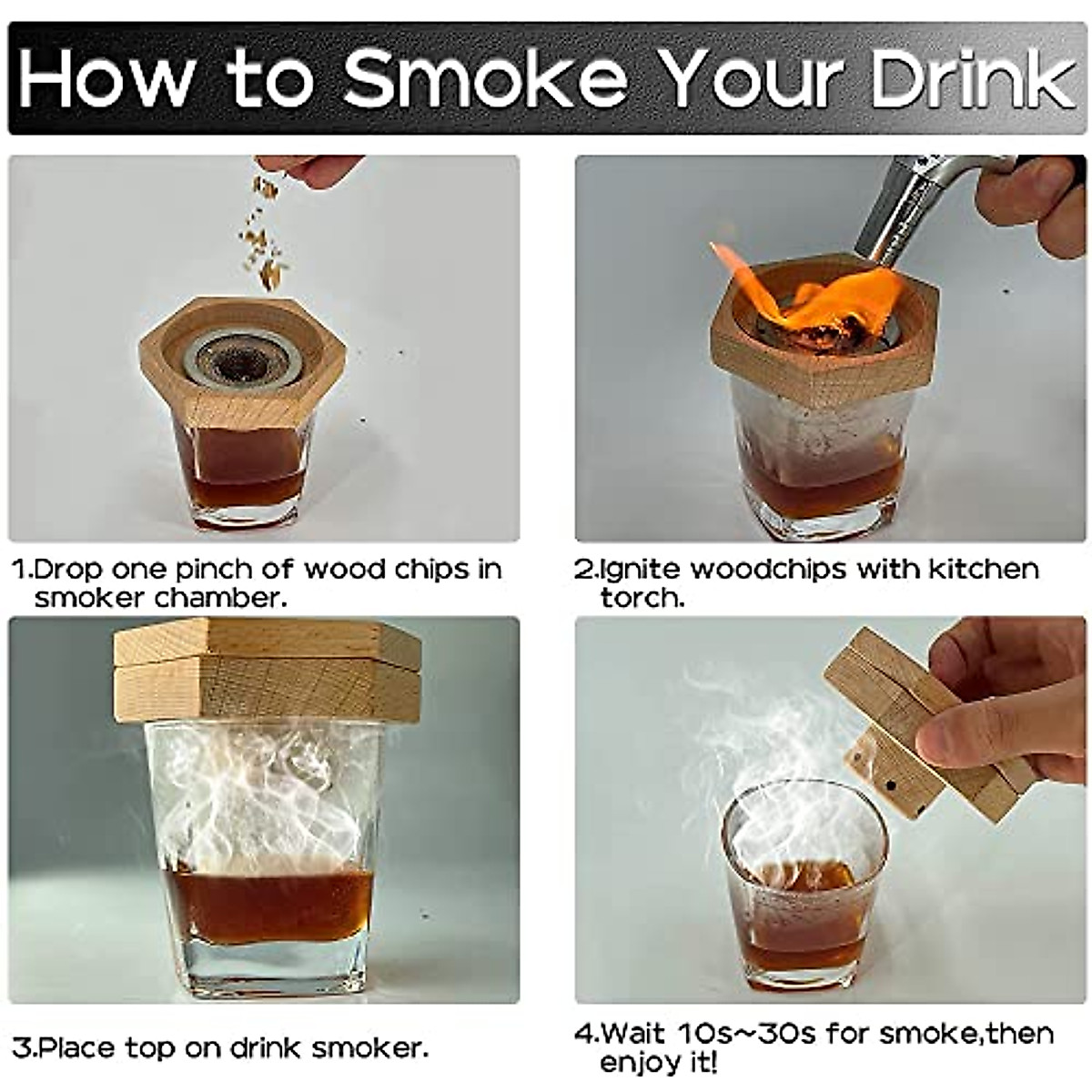 How to Smoke Your Drink

1.Drop one pinch of wood chips in smoker chamber.

2.Ignite woodchips with kitchen torch.

3.Place top on drink smoker.

4.Wait 10s~30s for smoke,then enjoy it!