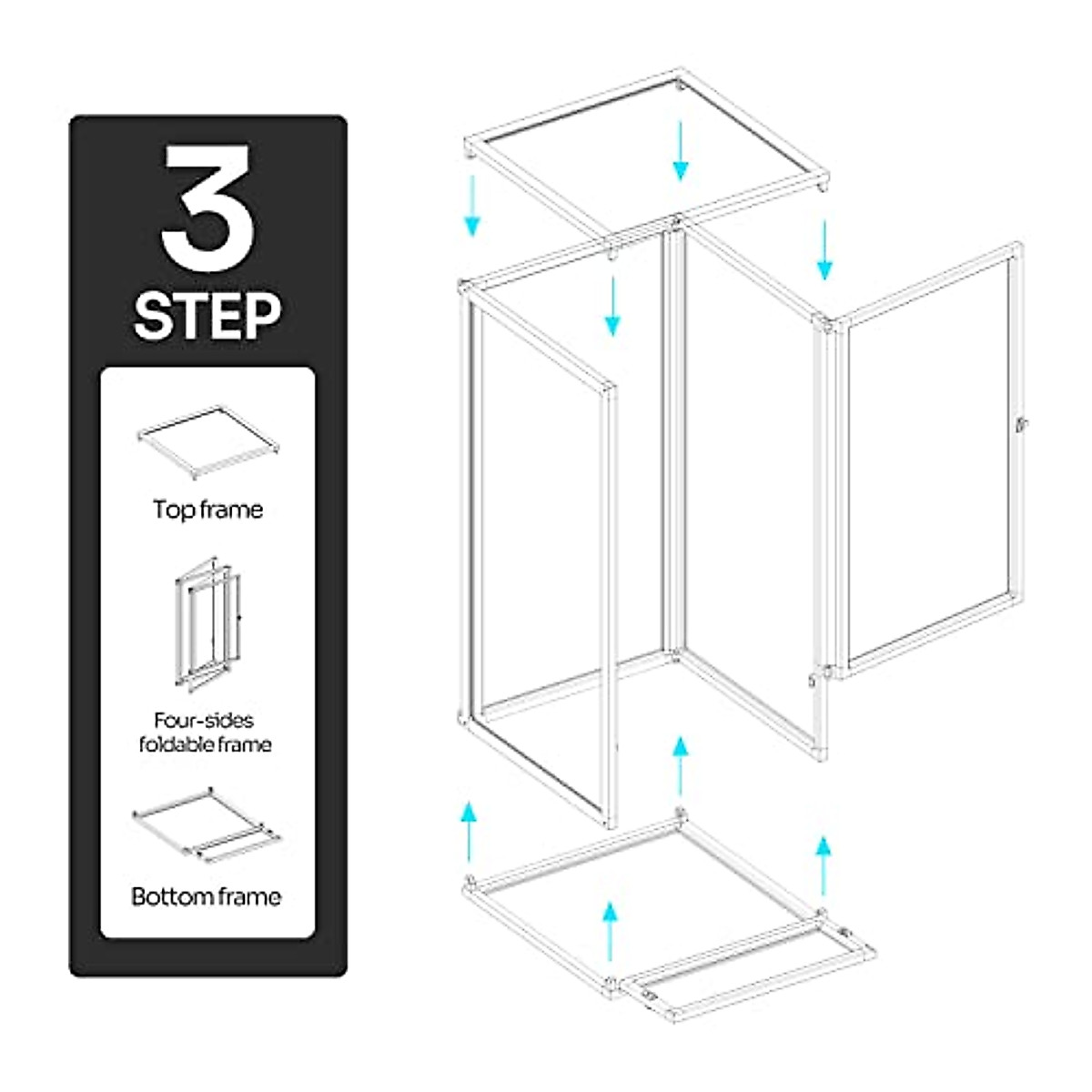 3
STEP

Top frame

Four-sides foldable frame

Bottom frame