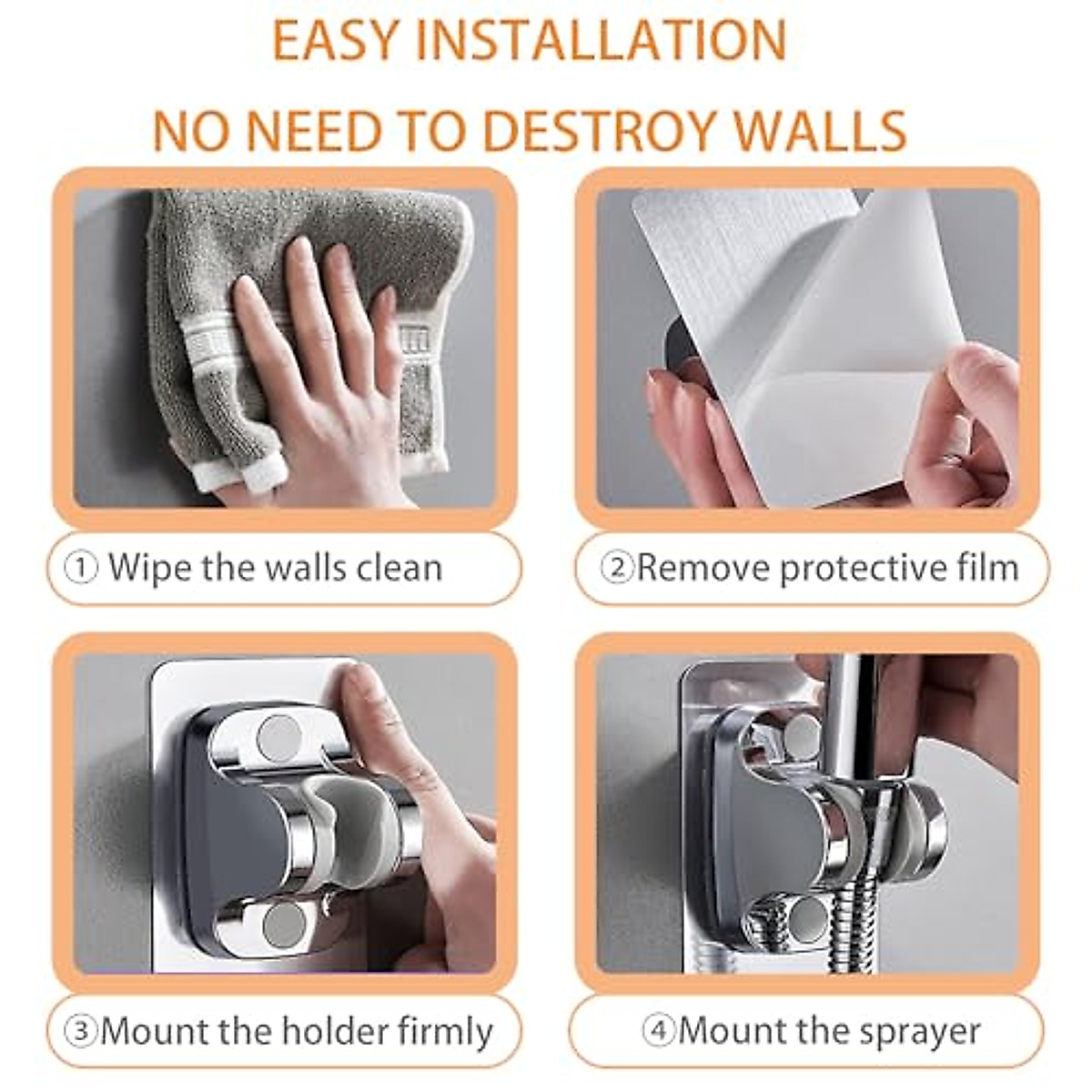 EASY INSTALLATION

NO NEED TO DESTROY WALLS

① Wipe the walls clean

②Remove protective film

③Mount the holder firmly

④Mount the sprayer