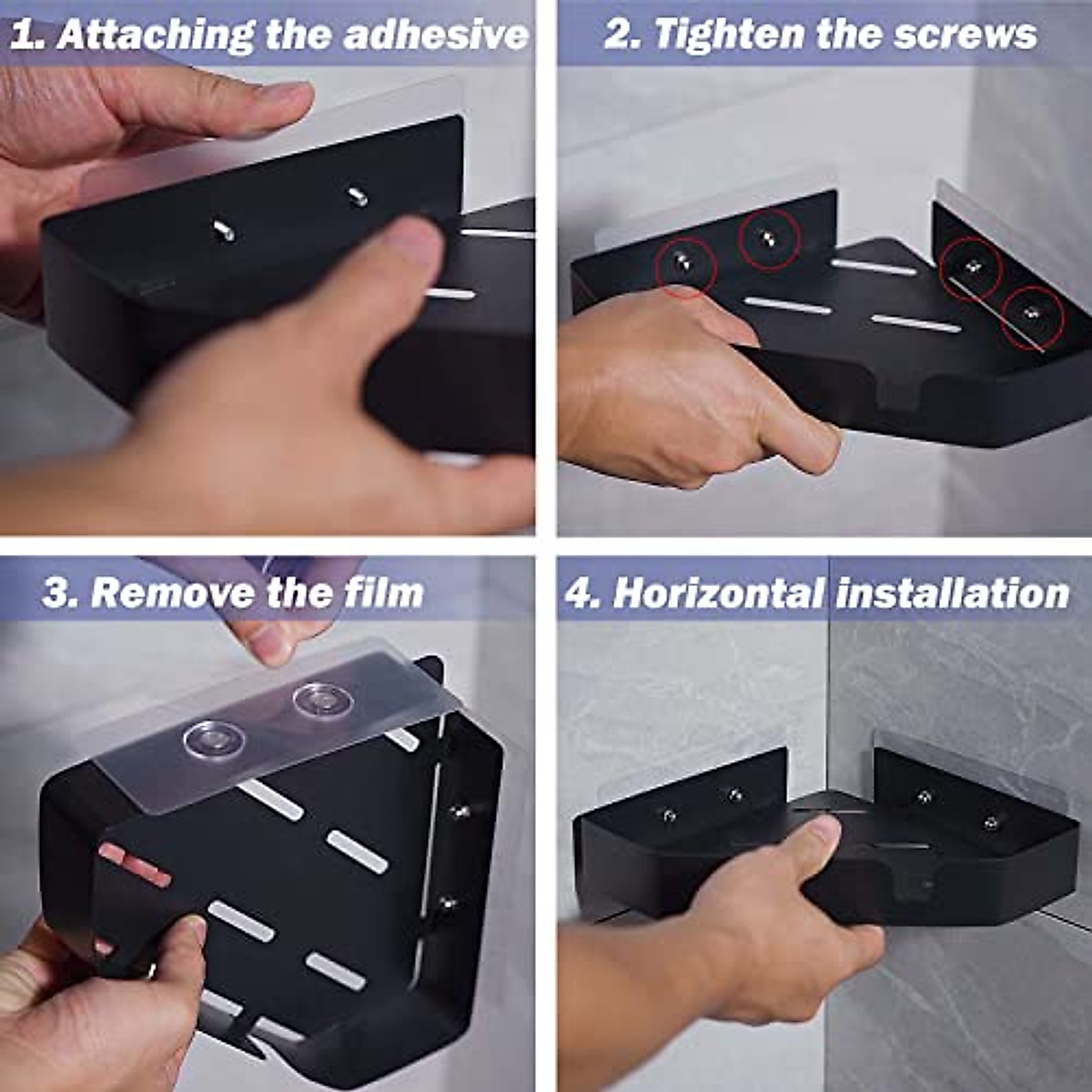 1. Attaching the adhesive

2. Tighten the screws

3. Remove the film

4. Horizontal installation