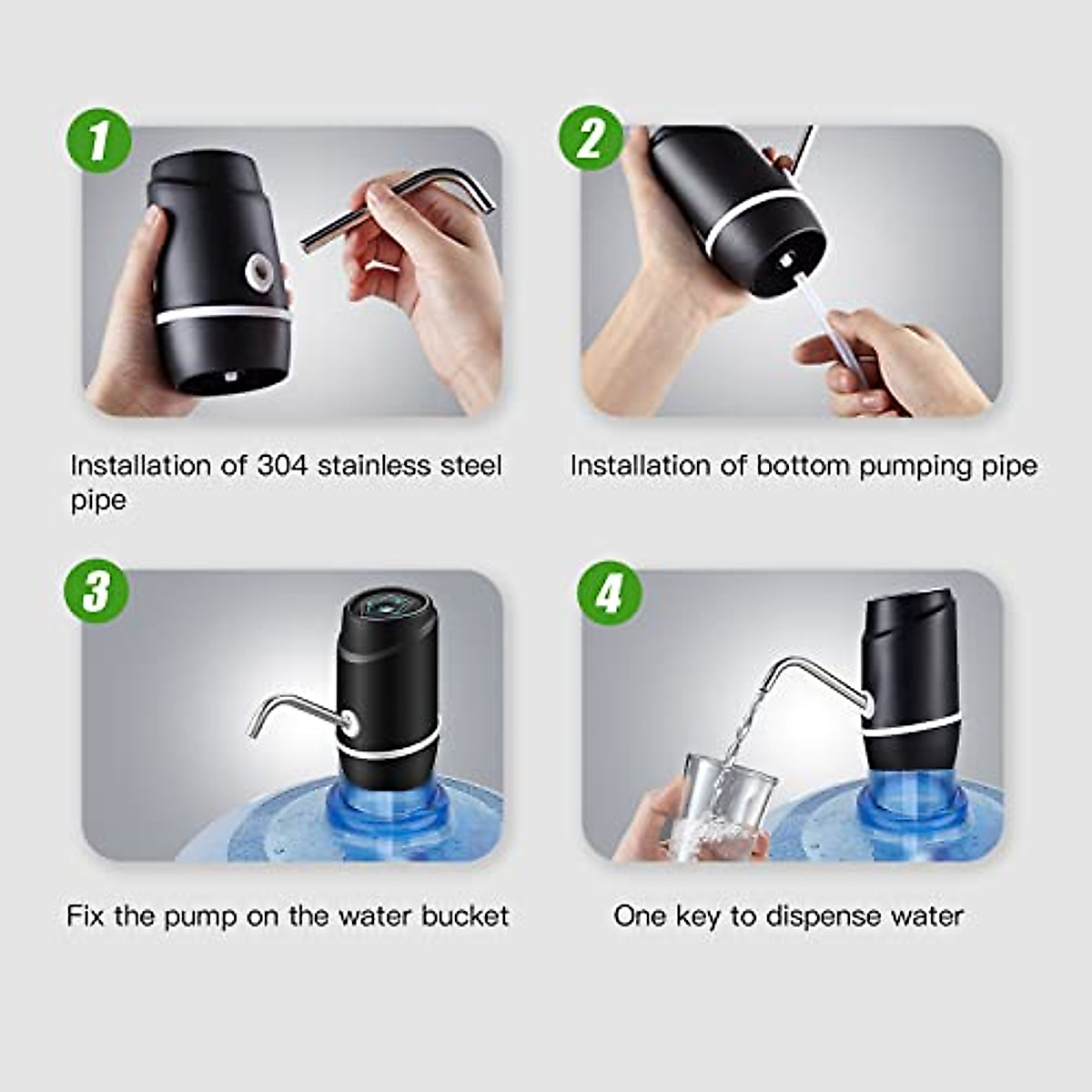 1

Installation of 304 stainless steel pipe

2

Installation of bottom pumping pipe

3

Fix the pump on the water bucket

4

One key to dispense water